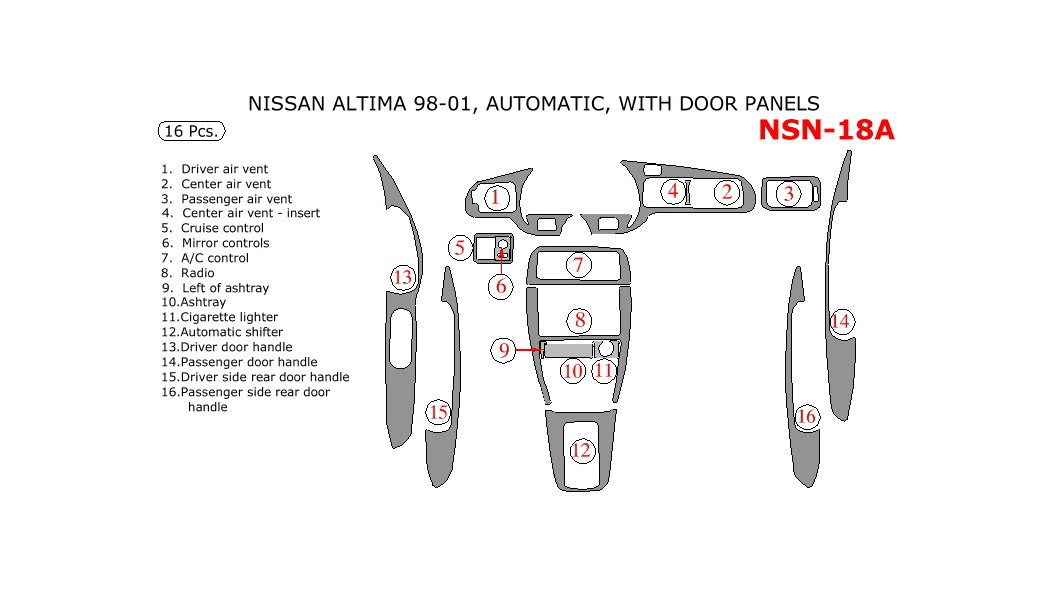 NISSAN ALTIMA 98-01, AUTOMATIC, WITH DOOR PANELS

16 Pcs.

NSN-18A

1. Driver air vent
2. Center air vent
3. Passenger air vent
4. Center air vent - insert
5. Cruise control
6. Mirror controls
7. A/C control
8. Radio
9. Left of ashtray
10.Ashtray
11.Cigarette lighter
12.Automatic shifter
13.Driver door handle
14.Passenger door handle
15.Driver side rear door handle
16.Passenger side rear door handle

1
4
2
3
5
6
7
8
9
10
11
12
13
14
15
16