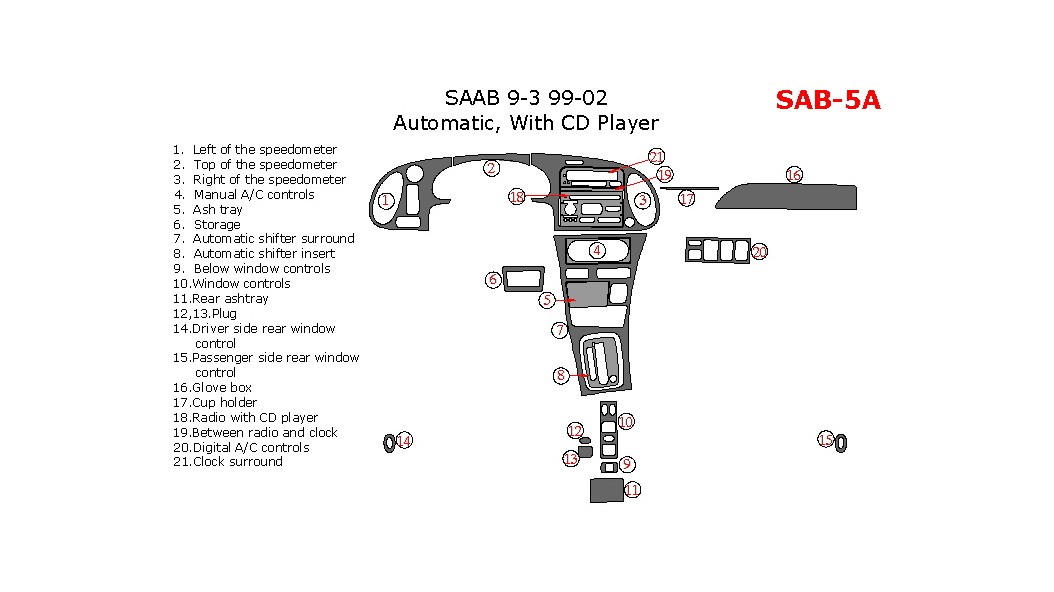 SAAB 9-3 99-02
Automatic, With CD Player

SAB-5A

1. Left of the speedometer
2. Top of the speedometer
3. Right of the speedometer
4. Manual A/C controls
5. Ash tray
6. Storage
7. Automatic shifter surround
8. Automatic shifter insert
9. Below window controls
10.Window controls
11.Rear ashtray
12,13.Plug
14.Driver side rear window control
15.Passenger side rear window control
16.Glove box
17.Cup holder
18.Radio with CD player
19.Between radio and clock
20.Digital A/C controls
21.Clock surround

1
2
21
19
18
3
17
16
4
20
6
5
7
8
10
12
13
9
11
14
15