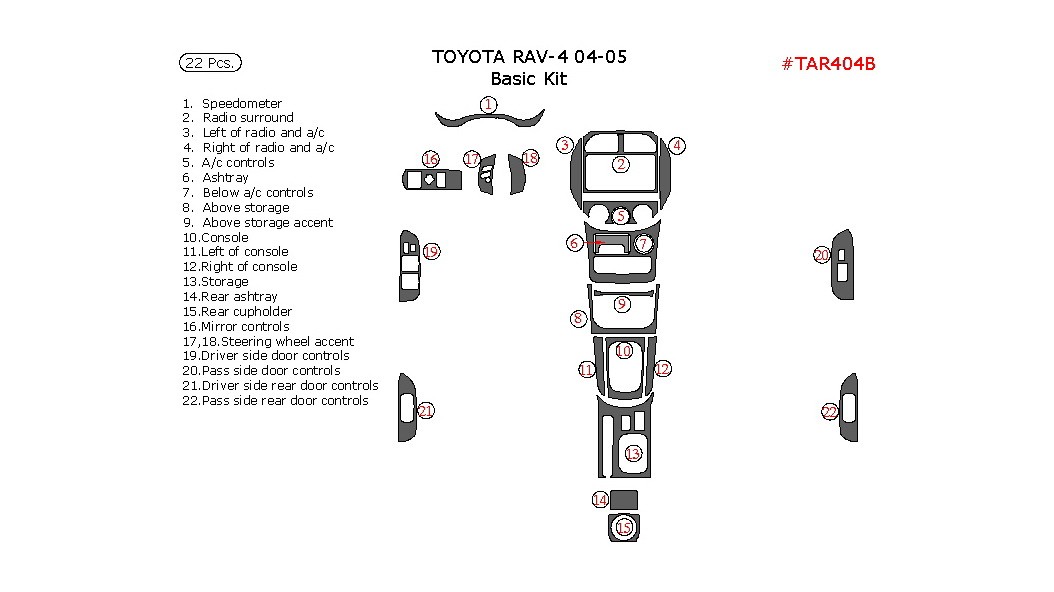 22 Pcs.

TOYOTA RAV-4 04-05
Basic Kit

#TAR404B

1. Speedometer
2. Radio surround
3. Left of radio and a/c
4. Right of radio and a/c
5. A/c controls
6. Ashtray
7. Below a/c controls
8. Above storage
9. Above storage accent
10.Console
11.Left of console
12.Right of console
13.Storage
14.Rear ashtray
15.Rear cupholder
16.Mirror controls
17,18.Steering wheel accent
19.Driver side door controls
20.Pass side door controls
21.Driver side rear door controls
22.Pass side rear door controls

1
16 17 18
3 2 4
5
6 7
19
20
9
8
10
11 12
21
22
13
14
15