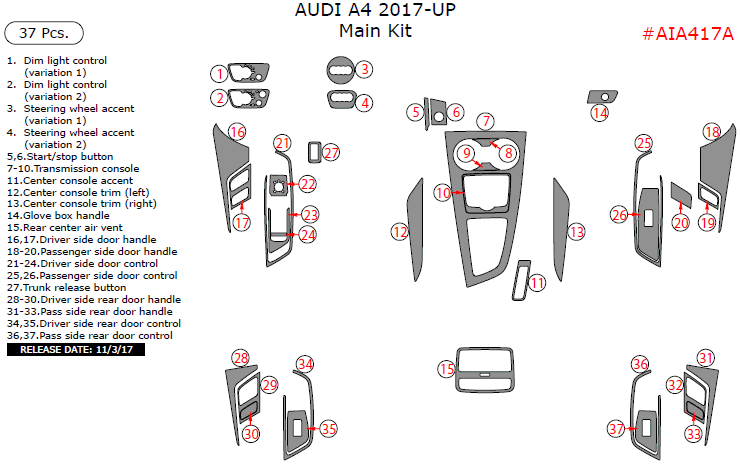 AUDI A4 2017-UP
Main Kit

37 Pcs.

#AIA417A

1. Dim light control (variation 1)
2. Dim light control (variation 2)
3. Steering wheel accent (variation 1)
4. Steering wheel accent (variation 2)
5,6.Start/stop button
7-10.Transmission console
11.Center console accent
12.Center console trim (left)
13.Center console trim (right)
14.Glove box handle
15.Rear center air vent
16,17.Driver side door handle
18-20.Passenger side door handle
21-24.Driver side door control
25,26.Passenger side door control
27.Trunk release button
28-30.Driver side rear door handle
31-33.Pass side rear door handle
34,35.Driver side rear door control
36,37.Pass side rear door control

RELEASE DATE: 11/3/17

1
2
3
4
5
6
7
8
9
10
11
12
13
14
15
16
17
18
19
20
21
22
23
24
25
26
27
28
29
30
31
32
33
34
35
36
37