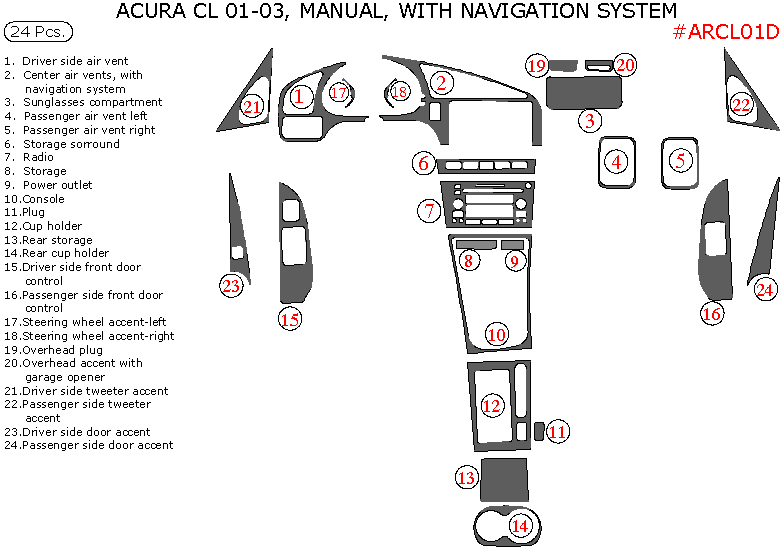 ACURA CL 01-03, MANUAL, WITH NAVIGATION SYSTEM

24 Pcs.

#ARCL01D

1. Driver side air vent
2. Center air vents, with navigation system
3. Sunglasses compartment
4. Passenger air vent left
5. Passenger air vent right
6. Storage sorround
7. Radio
8. Storage
9. Power outlet
10.Console
11.Plug
12.Cup holder
13.Rear storage
14.Rear cup holder
15.Driver side front door control
16.Passenger side front door control
17.Steering wheel accent-left
18.Steering wheel accent-right
19.Overhead plug
20.Overhead accent with garage opener
21.Driver side tweeter accent
22.Passenger side tweeter accent
23.Driver side door accent
24.Passenger side door accent

21 1 17 18 2 19 20 3 22 6 4 5 7 8 9 23 15 10 16 24 12 11 13 14