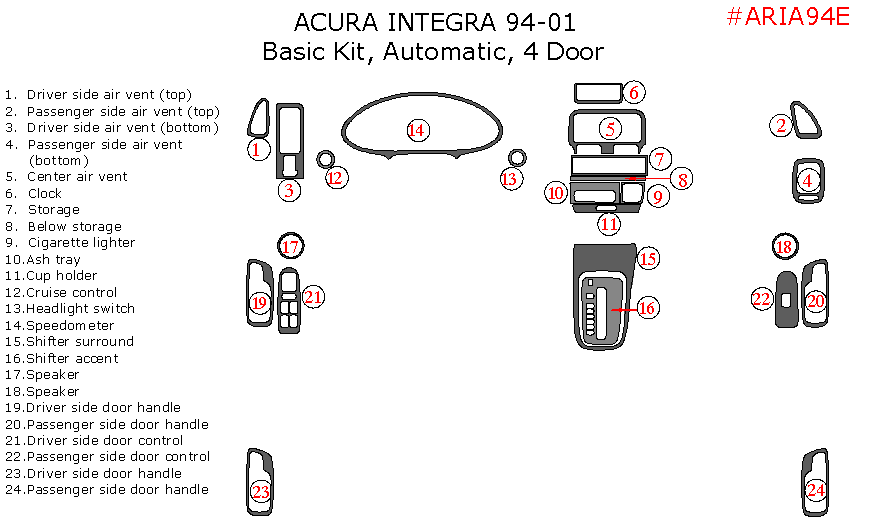 ACURA INTEGRA 94-01
Basic Kit, Automatic, 4 Door

#ARIA94E

1. Driver side air vent (top)
2. Passenger side air vent (top)
3. Driver side air vent (bottom)
4. Passenger side air vent (bottom)
5. Center air vent
6. Clock
7. Storage
8. Below storage
9. Cigarette lighter
10.Ash tray
11.Cup holder
12.Cruise control
13.Headlight switch
14.Speedometer
15.Shifter surround
16.Shifter accent
17.Speaker
18.Speaker
19.Driver side door handle
20.Passenger side door handle
21.Driver side door control
22.Passenger side door control
23.Driver side door handle
24.Passenger side door handle

1 3 12 14 13 6 5 7 8 10 9 11 2 4 17 19 21 15 16 18 22 20 23 24