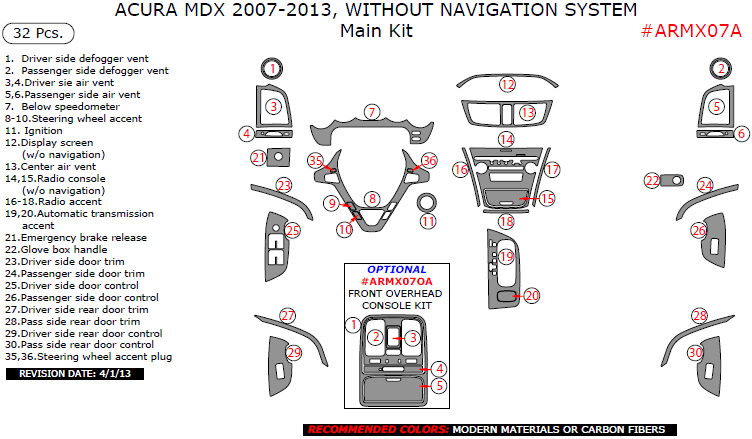 ACURA MDX 2007-2013, WITHOUT NAVIGATION SYSTEM
Main Kit

32 Pcs.

#ARMX07A

1. Driver side defogger vent
2. Passenger side defogger vent
3,4.Driver sie air vent
5,6.Passenger side air vent
7. Below speedometer
8-10.Steering wheel accent
11. Ignition
12.Display screen (w/o navigation)
13.Center air vent
14,15.Radio console (w/o navigation)
16-18.Radio accent
19,20.Automatic transmission accent
21.Emergency brake release
22.Glove box handle
23.Driver side door trim
24.Passenger side door trim
25.Driver side door control
26.Passenger side door control
27.Driver side rear door trim
28.Pass side rear door trim
29.Driver side rear door control
30.Pass side rear door control
35,36.Steering wheel accent plug

REVISION DATE: 4/1/13

1 3 4 21 23 25 27 29 7 35 36 9 8 10 11 12 13 14 16 17 15 18 19 20 2 5 6 22 24 26 28 30

OPTIONAL
#ARMX07OA
FRONT OVERHEAD CONSOLE KIT

1 2 3 4 5

RECOMMENDED COLORS: MODERN MATERIALS OR CARBON FIBERS