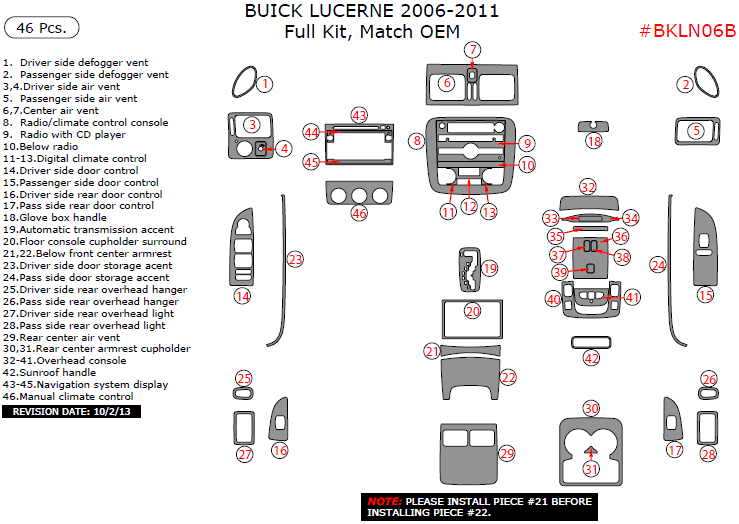 46 Pcs.

BUICK LUCERNE 2006-2011
Full Kit, Match OEM

#BKLN06B

1. Driver side defogger vent
2. Passenger side defogger vent
3,4.Driver side air vent
5. Passenger side air vent
6,7.Center air vent
8. Radio/climate control console
9. Radio with CD player
10.Below radio
11-13.Digital climate control
14.Driver side door control
15.Passenger side door control
16.Driver side rear door control
17.Pass side rear door control
18.Glove box handle
19.Automatic transmission accent
20.Floor console cupholder surround
21,22.Below front center armrest
23.Driver side door storage acent
24.Pass side door storage accent
25.Driver side rear overhead hanger
26.Pass side rear overhead hanger
27.Driver side rear overhead light
28.Pass side rear overhead light
29.Rear center air vent
30,31.Rear center armrest cupholder
32-41.Overhead console
42.Sunroof handle
43-45.Navigation system display
46.Manual climate control

REVISION DATE: 10/2/13

1 2 3 4 5 6 7 8 9 10 11 12 13 14 15 16 17 18 19 20 21 22 23 24 25 26 27 28 29 30 31 32 33 34 35 36 37 38 39 40 41 42 43 44 45 46

NOTE: PLEASE INSTALL PIECE #21 BEFORE INSTALLING PIECE #22.