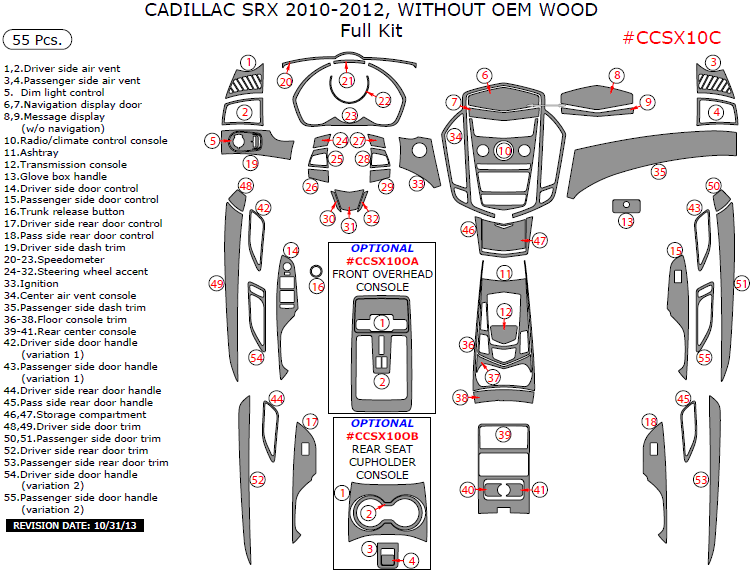 CADILLAC SRX 2010-2012, WITHOUT OEM WOOD
Full Kit

55 Pcs.

#CCSX10C

1,2.Driver side air vent
3,4.Passenger side air vent
5. Dim light control
6,7.Navigation display door
8,9.Message display (w/o navigation)
10.Radio/climate control console
11.Ashtray
12.Transmission console
13.Glove box handle
14.Driver side door control
15.Passenger side door control
16.Trunk release button
17.Driver side rear door control
18.Pass side rear door control
19.Driver side dash trim
20-23.Speedometer
24-32.Steering wheel accent
33.Ignition
34.Center air vent console
35.Passenger side dash trim
36-38.Floor console trim
39-41.Rear center console
42.Driver side door handle (variation 1)
43.Passenger side door handle (variation 1)
44.Driver side rear door handle
45.Pass side rear door handle
46,47.Storage compartment
48,49.Driver side door trim
50,51.Passenger side door trim
52.Driver side rear door trim
53.Passenger side rear door trim
54.Driver side door handle (variation 2)
55.Passenger side door handle (variation 2)

REVISION DATE: 10/31/13

1 2 3 4 5 6 7 8 9 10 11 12 13 14 15 16 17 18 19 20 21 22 23 24 25 26 27 28 29 30 31 32 33 34 35 36 37 38 39 40 41 42 43 44 45 46 47 48 49 50 51 52 53 54 55

OPTIONAL
#CCSX10OA
FRONT OVERHEAD CONSOLE
1 2

OPTIONAL
#CCSX10OB
REAR SEAT CUPHOLDER CONSOLE
1 2 3 4