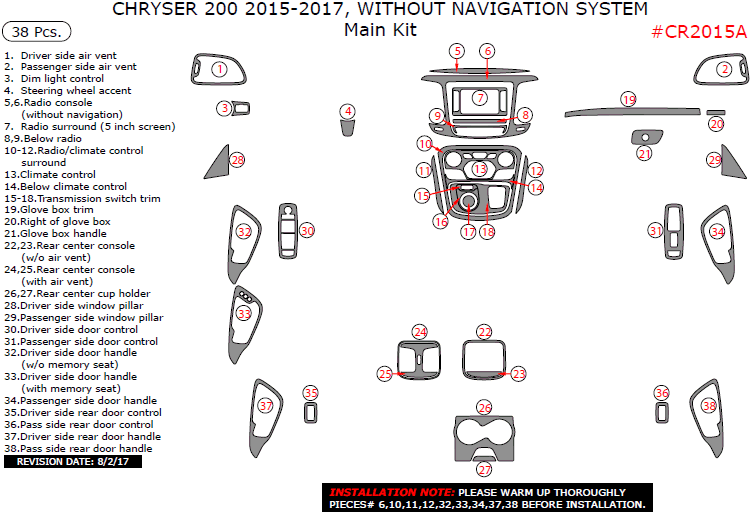 CHRYSER 200 2015-2017, WITHOUT NAVIGATION SYSTEM
Main Kit

38 Pcs.

#CR2015A

1. Driver side air vent
2. Passenger side air vent
3. Dim light control
4. Steering wheel accent
5,6.Radio console (without navigation)
7. Radio surround (5 inch screen)
8,9.Below radio
10-12.Radio/climate control surround
13.Climate control
14.Below climate control
15-18.Transmission switch trim
19.Glove box trim
20.Right of glove box
21.Glove box handle
22,23.Rear center console (w/o air vent)
24,25.Rear center console (with air vent)
26,27.Rear center cup holder
28.Driver side window pillar
29.Passenger side window pillar
30.Driver side door control
31.Passenger side door control
32.Driver side door handle (w/o memory seat)
33.Driver side door handle (with memory seat)
34.Passenger side door handle
35.Driver side rear door control
36.Pass side rear door control
37.Driver side rear door handle
38.Pass side rear door handle
REVISION DATE: 8/2/17

1 2 3 4 5 6 7 8 9 10 11 12 13 14 15 16 17 18 19 20 21 22 23 24 25 26 27 28 29 30 31 32 33 34 35 36 37 38

INSTALLATION NOTE: PLEASE WARM UP THOROUGHLY PIECES# 6,10,11,12,32,33,34,37,38 BEFORE INSTALLATION.