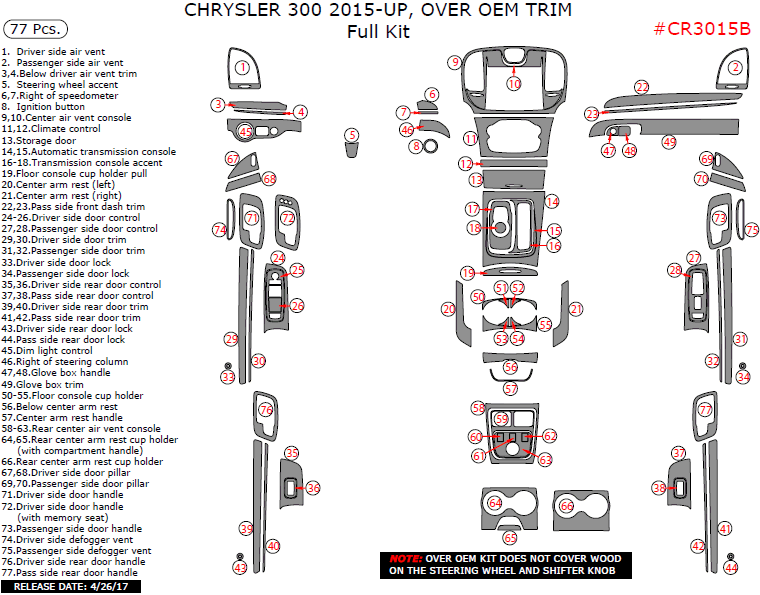 CHRYSLER 300 2015-UP, OVER OEM TRIM
Full Kit

77 Pcs.

#CR3015B

1. Driver side air vent
2. Passenger side air vent
3,4.Below driver air vent trim
5. Steering wheel accent
6,7.Right of speedometer
8. Ignition button
9,10.Center air vent console
11,12.Climate control
13.Storage door
14,15.Automatic transmission console
16-18.Transmission console accent
19.Floor console cup holder pull
20.Center arm rest (left)
21.Center arm rest (right)
22,23.Pass side front dash trim
24-26.Driver side door control
27,28.Passenger side door control
29,30.Driver side door trim
31,32.Passenger side door trim
33.Driver side door lock
34.Passenger side door lock
35,36.Driver side rear door control
37,38.Pass side rear door control
39,40.Driver side rear door trim
41,42.Pass side rear door trim
43.Driver side rear door lock
44.Pass side rear door lock
45.Dim light control
46.Right of steering column
47,48.Glove box handle
49.Glove box trim
50-55.Floor console cup holder
56.Below center arm rest
57.Center arm rest handle
58-63.Rear center air vent console
64,65.Rear center arm rest cup holder (with compartment handle)
66.Rear center arm rest cup holder
67,68.Driver side door pillar
69,70.Passenger side door pillar
71.Driver side door handle
72.Driver side door handle (with memory seat)
73.Passenger side door handle
74.Driver side defogger vent
75.Passenger side defogger vent
76.Driver side rear door handle
77.Pass side rear door handle

RELEASE DATE: 4/26/17

1 2 3 4 5 6 7 8 9 10 11 12 13 14 15 16 17 18 19 20 21 22 23 24 25 26 27 28 29 30 31 32 33 34 35 36 37 38 39 40 41 42 43 44 45 46 47 48 49 50 51 52 53 54 55 56 57 58 59 60 61 62 63 64 65 66 67 68 69 70 71 72 73 74 75 76 77

NOTE: OVER OEM KIT DOES NOT COVER WOOD ON THE STEERING WHEEL AND SHIFTER KNOB