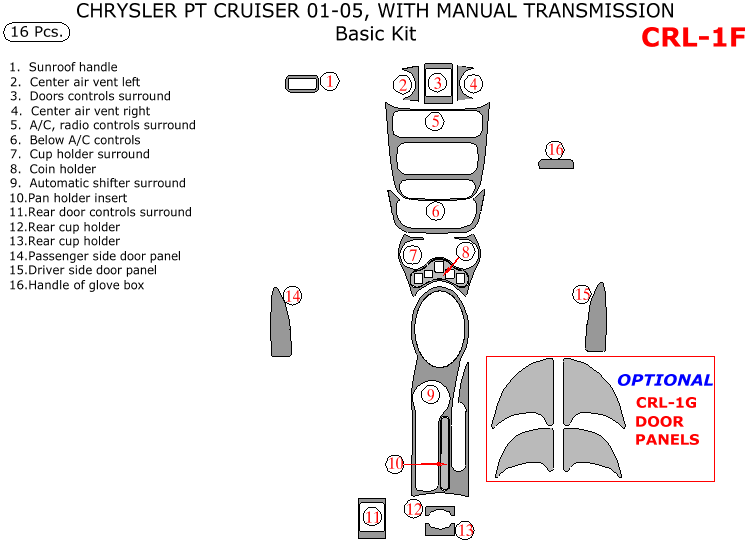 CHRYSLER PT CRUISER 01-05, WITH MANUAL TRANSMISSION
Basic Kit

16 Pcs.

CRL-1F

1. Sunroof handle
2. Center air vent left
3. Doors controls surround
4. Center air vent right
5. A/C, radio controls surround
6. Below A/C controls
7. Cup holder surround
8. Coin holder
9. Automatic shifter surround
10.Pan holder insert
11.Rear door controls surround
12.Rear cup holder
13.Rear cup holder
14.Passenger side door panel
15.Driver side door panel
16.Handle of glove box

1
2
3
4
5
16
6
7
8
14
15
9
10
11
12
13

OPTIONAL
CRL-1G
DOOR
PANELS