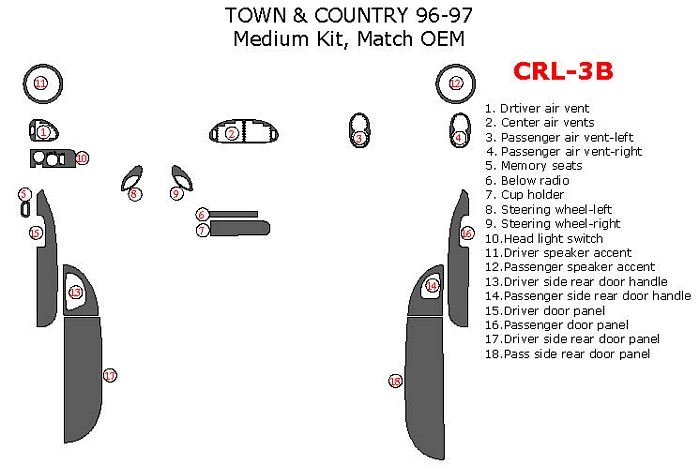 TOWN & COUNTRY 96-97
Medium Kit, Match OEM

CRL-3B

11
12
1
2
3
4
10
8
9
5
6
7
15
16
13
14
17
18

1. Drtiver air vent
2. Center air vents
3. Passenger air vent-left
4. Passenger air vent-right
5. Memory seats
6. Below radio
7. Cup holder
8. Steering wheel-left
9. Steering wheel-right
10.Head light switch
11.Driver speaker accent
12.Passenger speaker accent
13.Driver side rear door handle
14.Passenger side rear door handle
15.Driver door panel
16.Passenger door panel
17.Driver side rear door panel
18.Pass side rear door panel