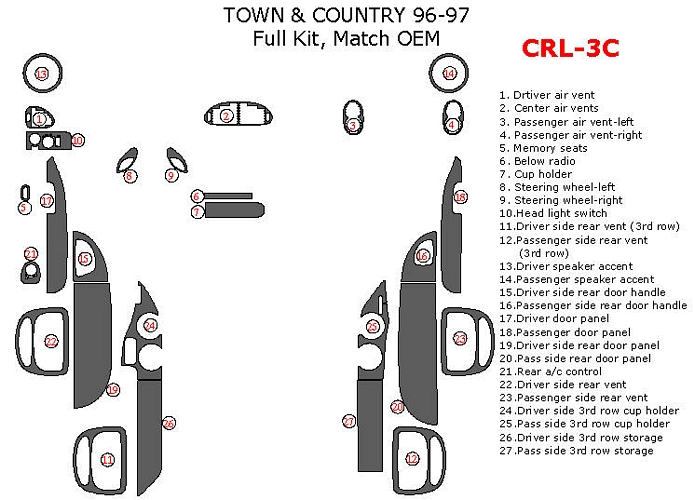 TOWN & COUNTRY 96-97
Full Kit, Match OEM

CRL-3C

13 14 1 2 3 4 10 8 9 6 7 5 17 18 21 15 16 24 25 22 23 19 20 26 27 11 12

1. Drtiver air vent
2. Center air vents
3. Passenger air vent-left
4. Passenger air vent-right
5. Memory seats
6. Below radio
7. Cup holder
8. Steering wheel-left
9. Steering wheel-right
10.Head light switch
11.Driver side rear vent (3rd row)
12.Passenger side rear vent (3rd row)
13.Driver speaker accent
14.Passenger speaker accent
15.Driver side rear door handle
16.Passenger side rear door handle
17.Driver door panel
18.Passenger door panel
19.Driver side rear door panel
20.Pass side rear door panel
21.Rear a/c control
22.Driver side rear vent
23.Passenger side rear vent
24.Driver side 3rd row cup holder
25.Pass side 3rd row cup holder
26.Driver side 3rd row storage
27.Pass side 3rd row storage