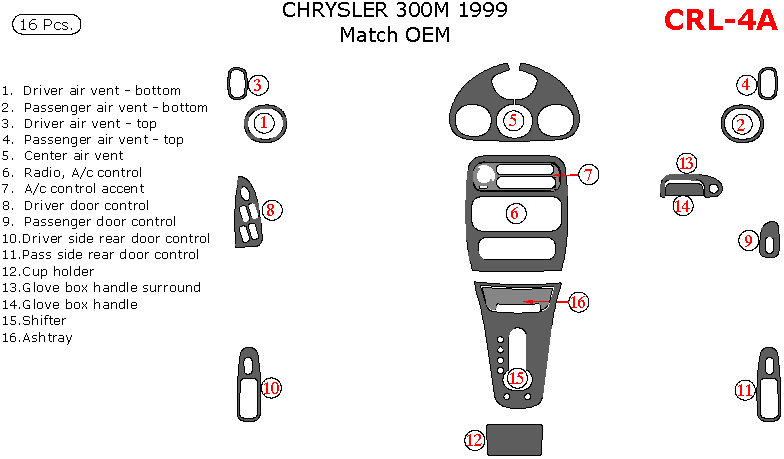 16 Pcs.

CHRYSLER 300M 1999
Match OEM

CRL-4A

1. Driver air vent - bottom
2. Passenger air vent - bottom
3. Driver air vent - top
4. Passenger air vent - top
5. Center air vent
6. Radio, A/c control
7. A/c control accent
8. Driver door control
9. Passenger door control
10.Driver side rear door control
11.Pass side rear door control
12.Cup holder
13.Glove box handle surround
14.Glove box handle
15.Shifter
16.Ashtray

3
1
8
10
5
7
6
16
15
12
4
2
13
14
9
11