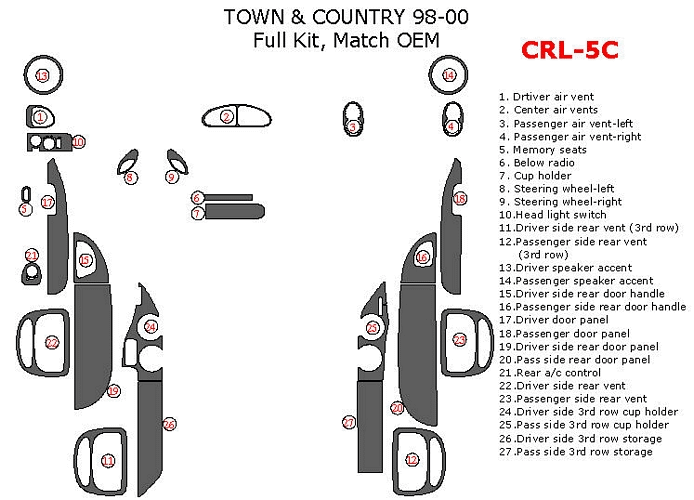 TOWN & COUNTRY 98-00
Full Kit, Match OEM

CRL-5C

13
14
1
2
3
4
10
8
9
6
7
5
17
18
21
15
16
22
24
25
23
19
20
26
27
11
12

1. Drtiver air vent
2. Center air vents
3. Passenger air vent-left
4. Passenger air vent-right
5. Memory seats
6. Below radio
7. Cup holder
8. Steering wheel-left
9. Steering wheel-right
10.Head light switch
11.Driver side rear vent (3rd row)
12.Passenger side rear vent (3rd row)
13.Driver speaker accent
14.Passenger speaker accent
15.Driver side rear door handle
16.Passenger side rear door handle
17.Driver door panel
18.Passenger door panel
19.Driver side rear door panel
20.Pass side rear door panel
21.Rear a/c control
22.Driver side rear vent
23.Passenger side rear vent
24.Driver side 3rd row cup holder
25.Pass side 3rd row cup holder
26.Driver side 3rd row storage
27.Pass side 3rd row storage