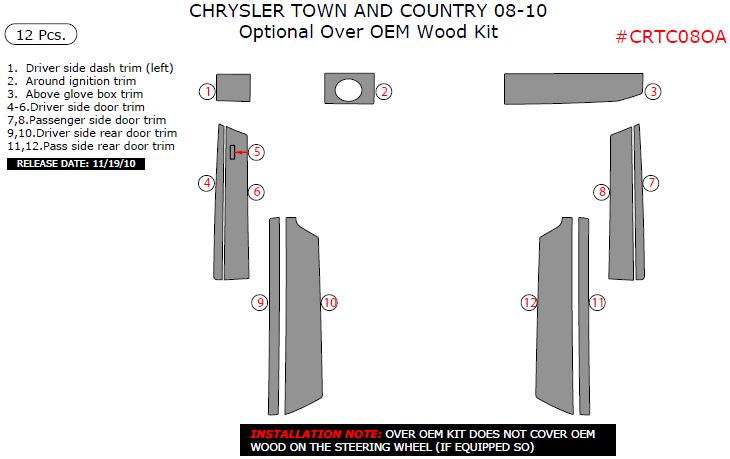 CHRYSLER TOWN AND COUNTRY 08-10
Optional Over OEM Wood Kit

12 Pcs.

#CRTC08OA

1. Driver side dash trim (left)
2. Around ignition trim
3. Above glove box trim
4-6.Driver side door trim
7,8.Passenger side door trim
9,10.Driver side rear door trim
11,12.Pass side rear door trim

RELEASE DATE: 11/19/10

1
2
3
5
4
6
8
7
9
10
12
11

INSTALLATION NOTE: OVER OEM KIT DOES NOT COVER OEM WOOD ON THE STEERING WHEEL (IF EQUIPPED SO)