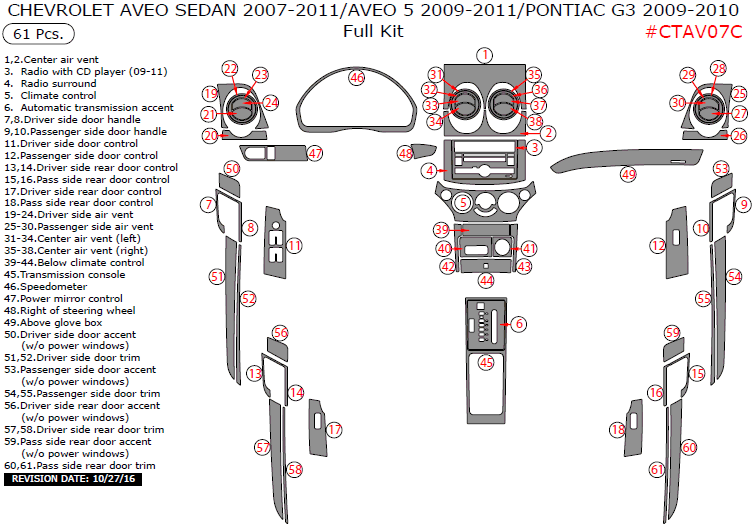 CHEVROLET AVEO SEDAN 2007-2011/AVEO 5 2009-2011/PONTIAC G3 2009-2010
Full Kit
61 Pcs.
#CTAV07C

1,2.Center air vent
3. Radio with CD player (09-11)
4. Radio surround
5. Climate control
6. Automatic transmission accent
7,8.Driver side door handle
9,10.Passenger side door handle
11.Driver side door control
12.Passenger side door control
13,14.Driver side rear door control
15,16.Pass side rear door control
17.Driver side rear door control
18.Pass side rear door control
19-24.Driver side air vent
25-30.Passenger side air vent
31-34.Center air vent (left)
35-38.Center air vent (right)
39-44.Below climate control
45.Transmission console
46.Speedometer
47.Power mirror control
48.Right of steering wheel
49.Above glove box
50.Driver side door accent (w/o power windows)
51,52.Driver side door trim
53.Passenger side door accent (w/o power windows)
54,55.Passenger side door trim
56.Driver side rear door accent (w/o power windows)
57,58.Driver side rear door trim
59.Pass side rear door accent (w/o power windows)
60,61.Pass side rear door trim
REVISION DATE: 10/27/16

1 2 3 4 5 6 7 8 9 10 11 12 13 14 15 16 17 18 19 20 21 22 23 24 25 26 27 28 29 30 31 32 33 34 35 36 37 38 39 40 41 42 43 44 45 46 47 48 49 50 51 52 53 54 55 56 57 58 59 60 61