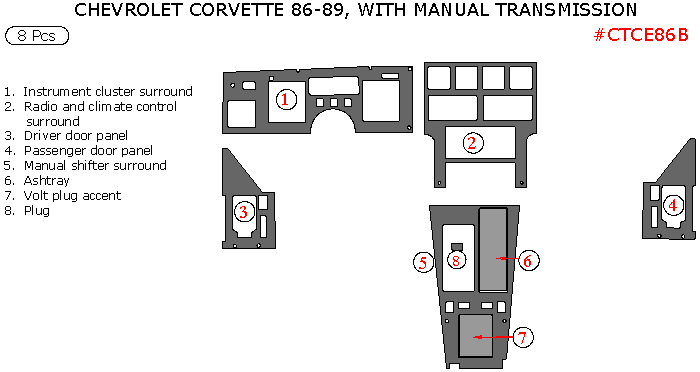 CHEVROLET CORVETTE 86-89, WITH MANUAL TRANSMISSION

8 Pcs

#CTCE86B

1. Instrument cluster surround
2. Radio and climate control surround
3. Driver door panel
4. Passenger door panel
5. Manual shifter surround
6. Ashtray
7. Volt plug accent
8. Plug

1

2

3

4

5

8

6

7