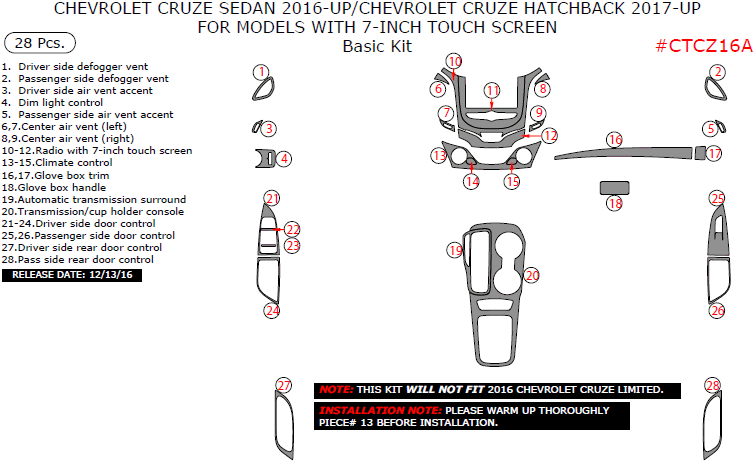 CHEVROLET CRUZE SEDAN 2016-UP/CHEVROLET CRUZE HATCHBACK 2017-UP
FOR MODELS WITH 7-INCH TOUCH SCREEN
Basic Kit

28 Pcs.

#CTCZ16A

1. Driver side defogger vent
2. Passenger side defogger vent
3. Driver side air vent accent
4. Dim light control
5. Passenger side air vent accent
6,7.Center air vent (left)
8,9.Center air vent (right)
10-12.Radio with 7-inch touch screen
13-15.Climate control
16,17.Glove box trim
18.Glove box handle
19.Automatic transmission surround
20.Transmission/cup holder console
21-24.Driver side door control
25,26.Passenger side door control
27.Driver side rear door control
28.Pass side rear door control

RELEASE DATE: 12/13/16

1 2 3 4 5 6 7 8 9 10 11 12 13 14 15 16 17 18 19 20 21 22 23 24 25 26 27 28

NOTE: THIS KIT WILL NOT FIT 2016 CHEVROLET CRUZE LIMITED.

INSTALLATION NOTE: PLEASE WARM UP THOROUGHLY PIECE# 13 BEFORE INSTALLATION.