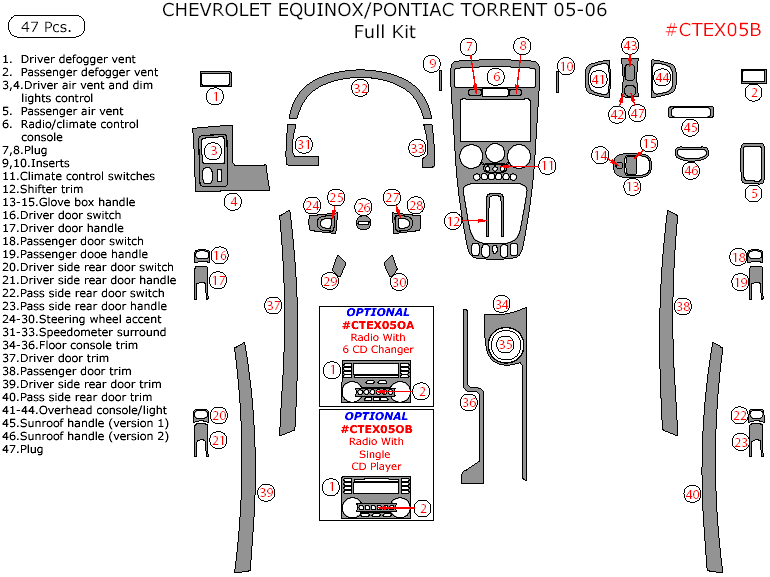 47 Pcs.

CHEVROLET EQUINOX/PONTIAC TORRENT 05-06
Full Kit

#CTEX05B

1. Driver defogger vent
2. Passenger defogger vent
3,4.Driver air vent and dim lights control
5. Passenger air vent
6. Radio/climate control console
7,8.Plug
9,10.Inserts
11.Climate control switches
12.Shifter trim
13-15.Glove box handle
16.Driver door switch
17.Driver door handle
18.Passenger door switch
19.Passenger dooe handle
20.Driver side rear door switch
21.Driver side rear door handle
22.Pass side rear door switch
23.Pass side rear door handle
24-30.Steering wheel accent
31-33.Speedometer surround
34-36.Floor console trim
37.Driver door trim
38.Passenger door trim
39.Driver side rear door trim
40.Pass side rear door trim
41-44.Overhead console/light
45.Sunroof handle (version 1)
46.Sunroof handle (version 2)
47.Plug

1 2 3 4 5 6 7 8 9 10 11 12 13 14 15 16 17 18 19 20 21 22 23 24 25 26 27 28 29 30 31 32 33 34 35 36 37 38 39 40 41 42 43 44 45 46 47

OPTIONAL
#CTEX05OA
Radio With
6 CD Changer
1 2

OPTIONAL
#CTEX05OB
Radio With
Single
CD Player
1 2