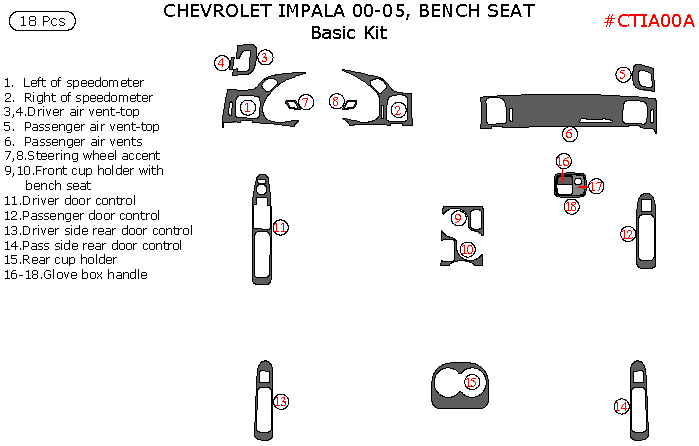 18 Pcs

CHEVROLET IMPALA 00-05, BENCH SEAT
Basic Kit

#CTIA00A

1. Left of speedometer
2. Right of speedometer
3,4.Driver air vent-top
5. Passenger air vent-top
6. Passenger air vents
7,8.Steering wheel accent
9,10.Front cup holder with bench seat
11.Driver door control
12.Passenger door control
13.Driver side rear door control
14.Pass side rear door control
15.Rear cup holder
16-18.Glove box handle

4
3
1
7
8
2
5
6
16
17
18
11
9
10
12
13
15
14