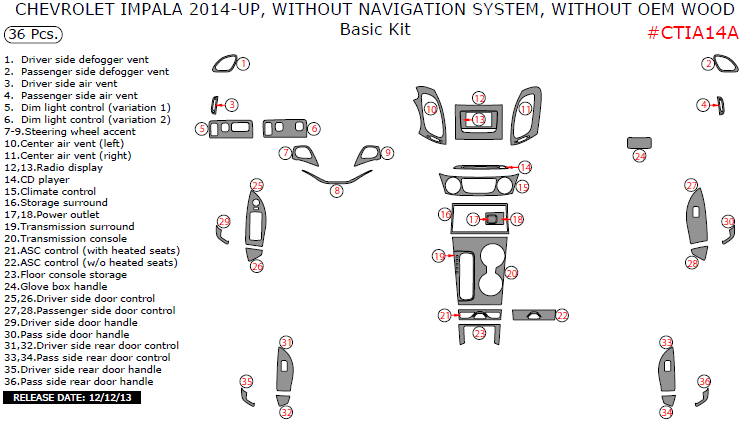 CHEVROLET IMPALA 2014-UP, WITHOUT NAVIGATION SYSTEM, WITHOUT OEM WOOD
Basic Kit
36 Pcs.
#CTIA14A

1. Driver side defogger vent
2. Passenger side defogger vent
3. Driver side air vent
4. Passenger side air vent
5. Dim light control (variation 1)
6. Dim light control (variation 2)
7-9.Steering wheel accent
10.Center air vent (left)
11.Center air vent (right)
12,13.Radio display
14.CD player
15.Climate control
16.Storage surround
17,18.Power outlet
19.Transmission surround
20.Transmission console
21.ASC control (with heated seats)
22.ASC control (w/o heated seats)
23.Floor console storage
24.Glove box handle
25,26.Driver side door control
27,28.Passenger side door control
29.Driver side door handle
30.Pass side door handle
31,32.Driver side rear door control
33,34.Pass side rear door control
35.Driver side rear door handle
36.Pass side rear door handle

RELEASE DATE: 12/12/13

1 2 3 4 5 6 7 8 9 10 11 12 13 14 15 16 17 18 19 20 21 22 23 24 25 26 27 28 29 30 31 32 33 34 35 36