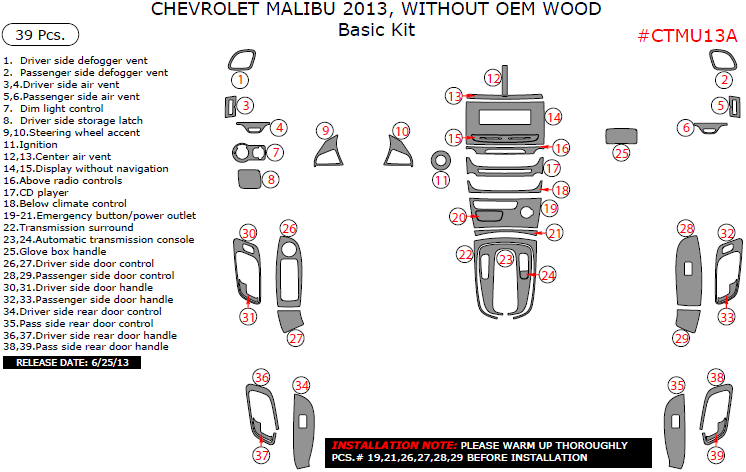 CHEVROLET MALIBU 2013, WITHOUT OEM WOOD
Basic Kit

39 Pcs.

#CTMU13A

1. Driver side defogger vent
2. Passenger side defogger vent
3,4.Driver side air vent
5,6.Passenger side air vent
7. Dim light control
8. Driver side storage latch
9,10.Steering wheel accent
11.Ignition
12,13.Center air vent
14,15.Display without navigation
16.Above radio controls
17.CD player
18.Below climate control
19-21.Emergency button/power outlet
22.Transmission surround
23,24.Automatic transmission console
25.Glove box handle
26,27.Driver side door control
28,29.Passenger side door control
30,31.Driver side door handle
32,33.Passenger side door handle
34.Driver side rear door control
35.Pass side rear door control
36,37.Driver side rear door handle
38,39.Pass side rear door handle

RELEASE DATE: 6/25/13

1 2 3 4 5 6 7 8 9 10 11 12 13 14 15 16 17 18 19 20 21 22 23 24 25 26 27 28 29 30 31 32 33 34 35 36 37 38 39

INSTALLATION NOTE: PLEASE WARM UP THOROUGHLY PCS.# 19,21,26,27,28,29 BEFORE INSTALLATION