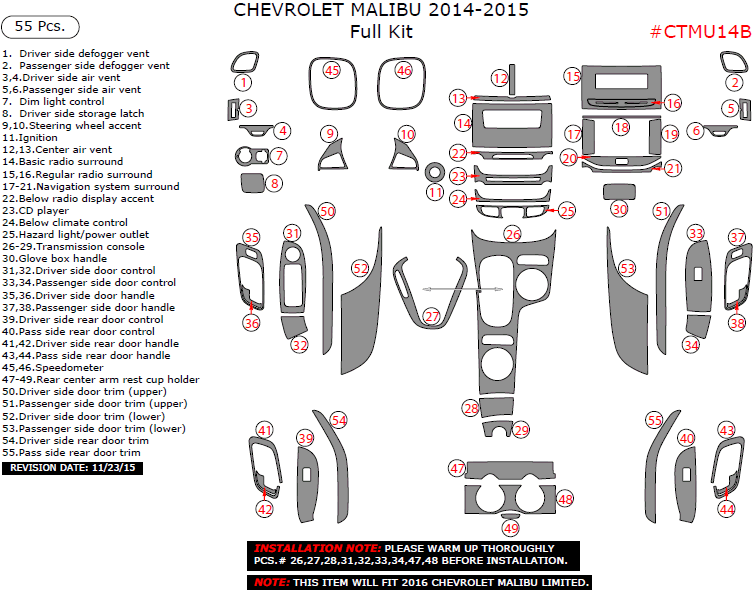 55 Pcs.

CHEVROLET MALIBU 2014-2015
Full Kit

#CTMU14B

1. Driver side defogger vent
2. Passenger side defogger vent
3,4.Driver side air vent
5,6.Passenger side air vent
7. Dim light control
8. Driver side storage latch
9,10.Steering wheel accent
11.Ignition
12,13.Center air vent
14.Basic radio surround
15,16.Regular radio surround
17-21.Navigation system surround
22.Below radio display accent
23.CD player
24.Below climate control
25.Hazard light/power outlet
26-29.Transmission console
30.Glove box handle
31,32.Driver side door control
33,34.Passenger side door control
35,36.Driver side door handle
37,38.Passenger side door handle
39.Driver side rear door control
40.Pass side rear door control
41,42.Driver side rear door handle
43,44.Pass side rear door handle
45,46.Speedometer
47-49.Rear center arm rest cup holder
50.Driver side door trim (upper)
51.Passenger side door trim (upper)
52.Driver side door trim (lower)
53.Passenger side door trim (lower)
54.Driver side rear door trim
55.Pass side rear door trim

REVISION DATE: 11/23/15

1 2 3 4 5 6 7 8 9 10 11 12 13 14 15 16 17 18 19 20 21 22 23 24 25 26 27 28 29 30 31 32 33 34 35 36 37 38 39 40 41 42 43 44 45 46 47 48 49 50 51 52 53 54 55

INSTALLATION NOTE: PLEASE WARM UP THOROUGHLY PCS.# 26,27,28,31,32,33,34,47,48 BEFORE INSTALLATION.

NOTE: THIS ITEM WILL FIT 2016 CHEVROLET MALIBU LIMITED.