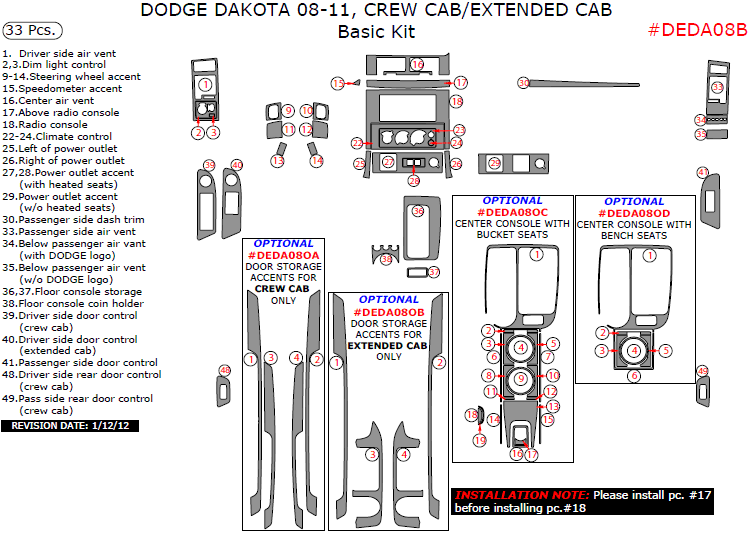 DODGE DAKOTA 08-11, CREW CAB/EXTENDED CAB
Basic Kit

33 Pcs.

#DEDA08B

1. Driver side air vent
2,3.Dim light control
9-14.Steering wheel accent
15.Speedometer accent
16.Center air vent
17.Above radio console
18.Radio console
22-24.Climate control
25.Left of power outlet
26.Right of power outlet
27,28.Power outlet accent (with heated seats)
29.Power outlet accent (w/o heated seats)
30.Passenger side dash trim
33.Passenger side air vent
34.Below passenger air vant (with DODGE logo)
35.Below passenger air vent (w/o DODGE logo)
36,37.Floor console storage
38.Floor console coin holder
39.Driver side door control (crew cab)
40.Driver side door control (extended cab)
41.Passenger side door control
48.Driver side rear door control (crew cab)
49.Pass side rear door control (crew cab)

REVISION DATE: 1/12/12

1 2 3 9 10 11 12 13 14 15 16 17 18 30 33 34 35 22 23 24 25 26 27 28 29 39 40 41 36 37 38 48 49

OPTIONAL
#DEDA08OA
DOOR STORAGE ACCENTS FOR CREW CAB ONLY

1 3 4 2

OPTIONAL
#DEDA08OB
DOOR STORAGE ACCENTS FOR EXTENDED CAB ONLY

1 2 3 4

OPTIONAL
#DEDA08OC
CENTER CONSOLE WITH BUCKET SEATS

1 2 3 4 5 6 7 8 9 10 11 12 13 14 15 16 17 18 19

OPTIONAL
#DEDA08OD
CENTER CONSOLE WITH BENCH SEATS

1 2 3 4 5 6

INSTALLATION NOTE: Please install pc. #17 before installing pc.#18