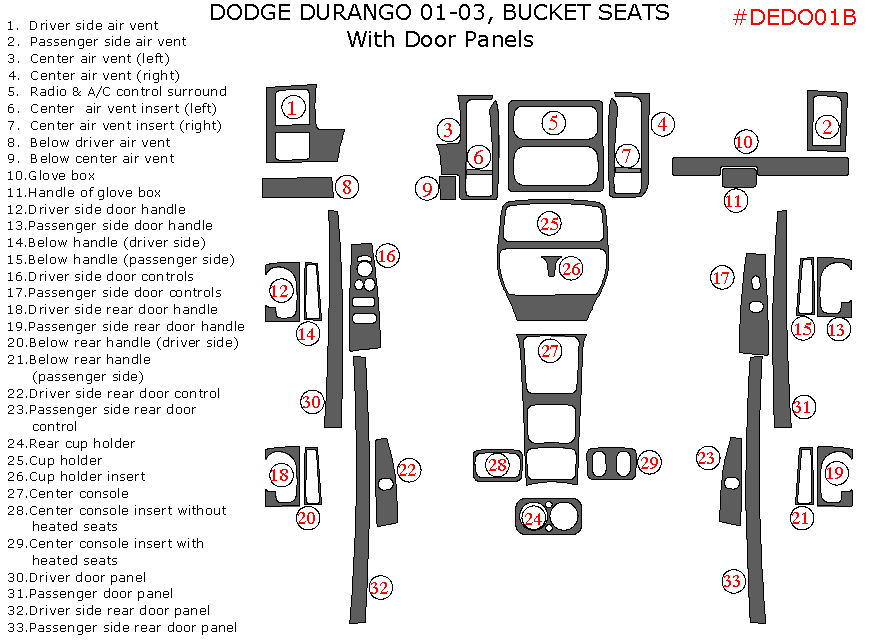 DODGE DURANGO 01-03, BUCKET SEATS
With Door Panels

#DEDO01B

1. Driver side air vent
2. Passenger side air vent
3. Center air vent (left)
4. Center air vent (right)
5. Radio & A/C control surround
6. Center air vent insert (left)
7. Center air vent insert (right)
8. Below driver air vent
9. Below center air vent
10.Glove box
11.Handle of glove box
12.Driver side door handle
13.Passenger side door handle
14.Below handle (driver side)
15.Below handle (passenger side)
16.Driver side door controls
17.Passenger side door controls
18.Driver side rear door handle
19.Passenger side rear door handle
20.Below rear handle (driver side)
21.Below rear handle (passenger side)
22.Driver side rear door control
23.Passenger side rear door control
24.Rear cup holder
25.Cup holder
26.Cup holder insert
27.Center console
28.Center console insert without heated seats
29.Center console insert with heated seats
30.Driver door panel
31.Passenger door panel
32.Driver side rear door panel
33.Passenger side rear door panel

1 2 3 4 5 6 7 8 9 10 11 12 13 14 15 16 17 18 19 20 21 22 23 24 25 26 27 28 29 30 31 32 33