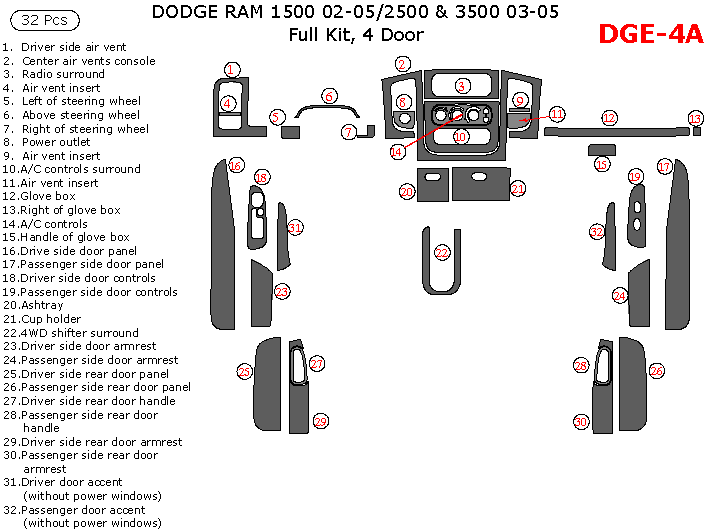 32 Pcs

DODGE RAM 1500 02-05/2500 & 3500 03-05
Full Kit, 4 Door

DGE-4A

1. Driver side air vent
2. Center air vents console
3. Radio surround
4. Air vent insert
5. Left of steering wheel
6. Above steering wheel
7. Right of steering wheel
8. Power outlet
9. Air vent insert
10.A/C controls surround
11.Air vent insert
12.Glove box
13.Right of glove box
14.A/C controls
15.Handle of glove box
16.Drive side door panel
17.Passenger side door panel
18.Driver side door controls
19.Passenger side door controls
20.Ashtray
21.Cup holder
22.4WD shifter surround
23.Driver side door armrest
24.Passenger side door armrest
25.Driver side rear door panel
26.Passenger side rear door panel
27.Driver side rear door handle
28.Passenger side rear door handle
29.Driver side rear door armrest
30.Passenger side rear door armrest
31.Driver door accent (without power windows)
32.Passenger door accent (without power windows)

1 2 3 4 5 6 7 8 9 10 11 12 13 14 15 16 17 18 19 20 21 22 23 24 25 26 27 28 29 30 31 32