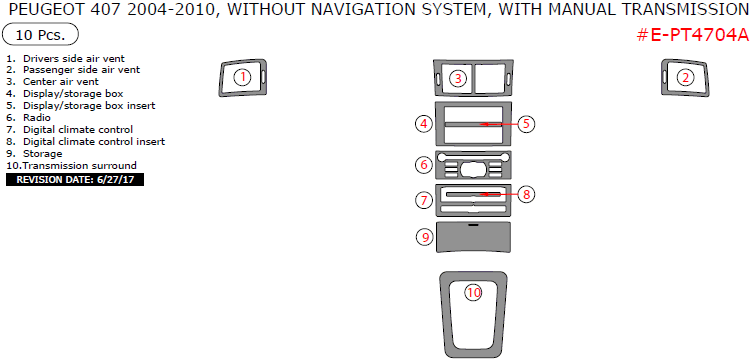 PEUGEOT 407 2004-2010, WITHOUT NAVIGATION SYSTEM, WITH MANUAL TRANSMISSION

10 Pcs.

#E-PT4704A

1. Drivers side air vent
2. Passenger side air vent
3. Center air vent
4. Display/storage box
5. Display/storage box insert
6. Radio
7. Digital climate control
8. Digital climate control insert
9. Storage
10.Transmission surround

REVISION DATE: 6/27/17

1

3

2

4

5

6

7

8

9

10