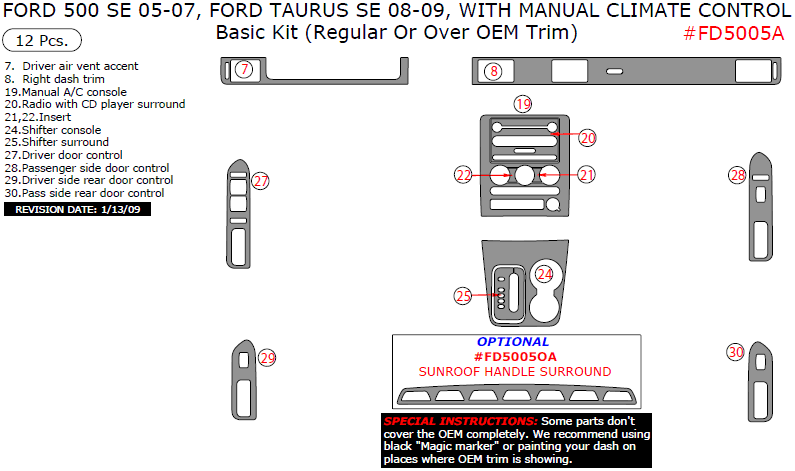 FORD 500 SE 05-07, FORD TAURUS SE 08-09, WITH MANUAL CLIMATE CONTROL
Basic Kit (Regular Or Over OEM Trim)
#FD5005A

12 Pcs.

7. Driver air vent accent
8. Right dash trim
19.Manual A/C console
20.Radio with CD player surround
21,22.Insert
24.Shifter console
25.Shifter surround
27.Driver door control
28.Passenger side door control
29.Driver side rear door control
30.Pass side rear door control

REVISION DATE: 1/13/09

7
8
19
20
22
21
27
28
24
25
29
30

OPTIONAL
#FD5005OA
SUNROOF HANDLE SURROUND

SPECIAL INSTRUCTIONS: Some parts don't cover the OEM completely. We recommend using black "Magic marker" or painting your dash on places where OEM trim is showing.