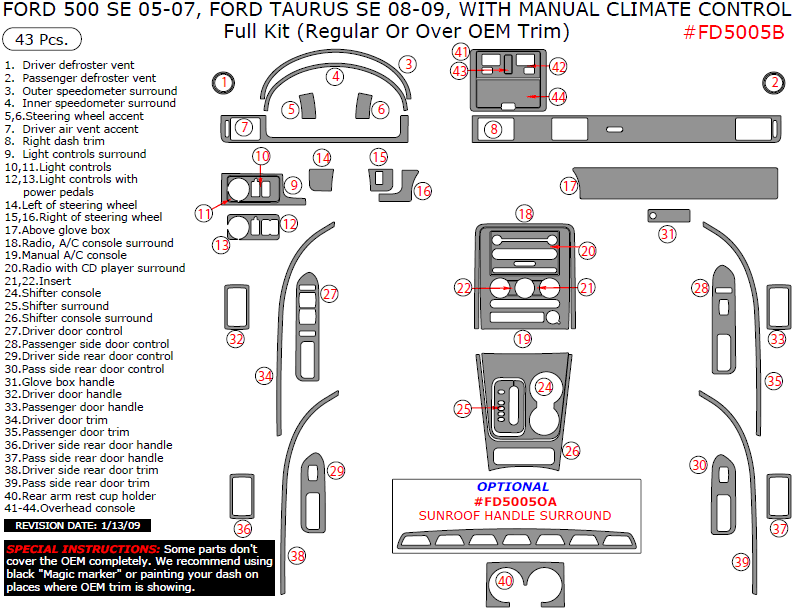 FORD 500 SE 05-07, FORD TAURUS SE 08-09, WITH MANUAL CLIMATE CONTROL
Full Kit (Regular Or Over OEM Trim)
#FD5005B

43 Pcs.

1. Driver defroster vent
2. Passenger defroster vent
3. Outer speedometer surround
4. Inner speedometer surround
5,6.Steering wheel accent
7. Driver air vent accent
8. Right dash trim
9. Light controls surround
10,11.Light controls
12,13.Light controls with power pedals
14.Left of steering wheel
15,16.Right of steering wheel
17.Above glove box
18.Radio, A/C console surround
19.Manual A/C console
20.Radio with CD player surround
21,22.Insert
24.Shifter console
25.Shifter surround
26.Shifter console surround
27.Driver door control
28.Passenger side door control
29.Driver side rear door control
30.Pass side rear door control
31.Glove box handle
32.Driver door handle
33.Passenger door handle
34.Driver door trim
35.Passenger door trim
36.Driver side rear door handle
37.Pass side rear door handle
38.Driver side rear door trim
39.Pass side rear door trim
40.Rear arm rest cup holder
41-44.Overhead console

REVISION DATE: 1/13/09

SPECIAL INSTRUCTIONS: Some parts don't cover the OEM completely. We recommend using black "Magic marker" or painting your dash on places where OEM trim is showing.

1 2 3 4 5 6 7 8 9 10 11 12 13 14 15 16 17 18 19 20 21 22 24 25 26 27 28 29 30 31 32 33 34 35 36 37 38 39 40 41 42 43 44

OPTIONAL
#FD5005OA
SUNROOF HANDLE SURROUND