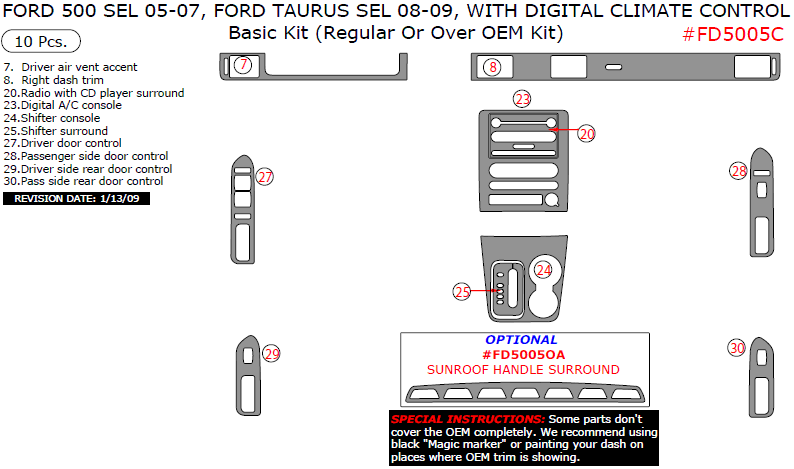 FORD 500 SEL 05-07, FORD TAURUS SEL 08-09, WITH DIGITAL CLIMATE CONTROL
Basic Kit (Regular Or Over OEM Kit)
#FD5005C

10 Pcs.

7. Driver air vent accent
8. Right dash trim
20.Radio with CD player surround
23.Digital A/C console
24.Shifter console
25.Shifter surround
27.Driver door control
28.Passenger side door control
29.Driver side rear door control
30.Pass side rear door control

REVISION DATE: 1/13/09

7
8
23
20
27
28
24
25
29
30

OPTIONAL
#FD5005OA
SUNROOF HANDLE SURROUND

SPECIAL INSTRUCTIONS: Some parts don't cover the OEM completely. We recommend using black "Magic marker" or painting your dash on places where OEM trim is showing.