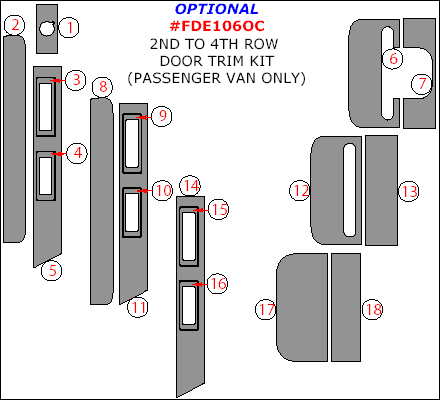 OPTIONAL
#FDE106OC
2ND TO 4TH ROW
DOOR TRIM KIT
(PASSENGER VAN ONLY)

2
1
3
4
5
8
9
10
11
14
15
16
6
7
12
13
17
18