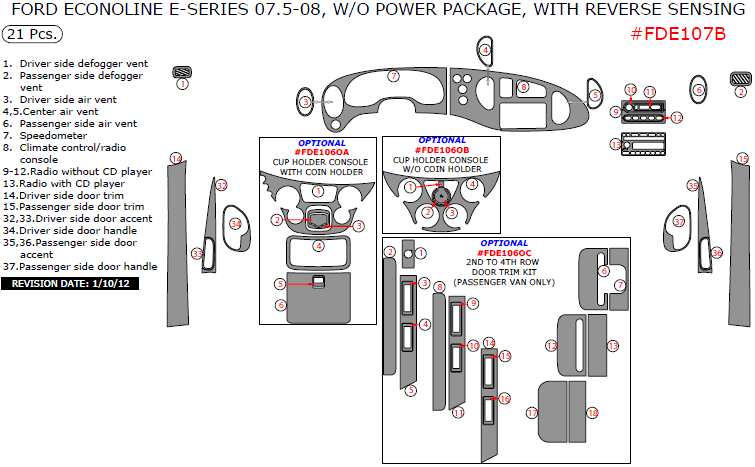 FORD ECONOLINE E-SERIES 07.5-08, W/O POWER PACKAGE, WITH REVERSE SENSING

21 Pcs.

#FDE107B

1. Driver side defogger vent
2. Passenger side defogger vent
3. Driver side air vent
4,5.Center air vent
6. Passenger side air vent
7. Speedometer
8. Climate control/radio console
9-12.Radio without CD player
13.Radio with CD player
14.Driver side door trim
15.Passenger side door trim
32,33.Driver side door accent
34.Driver side door handle
35,36.Passenger side door accent
37.Passenger side door handle

REVISION DATE: 1/10/12

1 2 3 4 5 6 7 8 9 10 11 12 13 14 15 32 33 34 35 36 37

OPTIONAL
#FDE106OA
CUP HOLDER CONSOLE WITH COIN HOLDER

1 2 3 4 5 6

OPTIONAL
#FDE106OB
CUP HOLDER CONSOLE W/O COIN HOLDER

1 2 3 4

OPTIONAL
#FDE106OC
2ND TO 4TH ROW DOOR TRIM KIT (PASSENGER VAN ONLY)

1 2 3 4 5 6 7 8 9 10 11 12 13 14 15 16 17 18