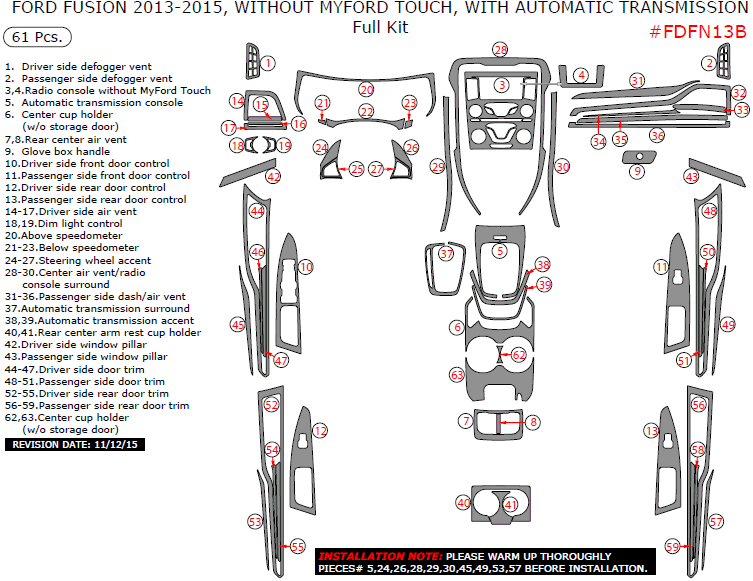 FORD FUSION 2013-2015, WITHOUT MYFORD TOUCH, WITH AUTOMATIC TRANSMISSION
Full Kit

61 Pcs.

#FDFN13B

1. Driver side defogger vent
2. Passenger side defogger vent
3,4.Radio console without MyFord Touch
5. Automatic transmission console
6. Center cup holder (w/o storage door)
7,8.Rear center air vent
9. Glove box handle
10.Driver side front door control
11.Passenger side front door control
12.Driver side rear door control
13.Passenger side rear door control
14-17.Driver side air vent
18,19.Dim light control
20.Above speedometer
21-23.Below speedometer
24-27.Steering wheel accent
28-30.Center air vent/radio console surround
31-36.Passenger side dash/air vent
37.Automatic transmission surround
38,39.Automatic transmission accent
40,41.Rear center arm rest cup holder
42.Driver side window pillar
43.Passenger side window pillar
44-47.Driver side door trim
48-51.Passenger side door trim
52-55.Driver side rear door trim
56-59.Passenger side rear door trim
62,63.Center cup holder (w/o storage door)

REVISION DATE: 11/12/15

1 2 3 4 5 6 7 8 9 10 11 12 13 14 15 16 17 18 19 20 21 22 23 24 25 26 27 28 29 30 31 32 33 34 35 36 37 38 39 40 41 42 43 44 45 46 47 48 49 50 51 52 53 54 55 56 57 58 59 62 63

INSTALLATION NOTE: PLEASE WARM UP THOROUGHLY PIECES# 5,24,26,28,29,30,45,49,53,57 BEFORE INSTALLATION.