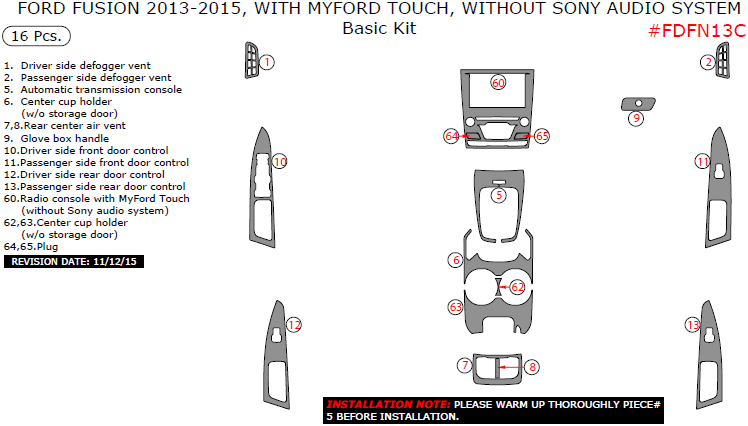 FORD FUSION 2013-2015, WITH MYFORD TOUCH, WITHOUT SONY AUDIO SYSTEM
Basic Kit
#FDFN13C

16 Pcs.

1. Driver side defogger vent
2. Passenger side defogger vent
5. Automatic transmission console
6. Center cup holder (w/o storage door)
7,8.Rear center air vent
9. Glove box handle
10.Driver side front door control
11.Passenger side front door control
12.Driver side rear door control
13.Passenger side rear door control
60.Radio console with MyFord Touch (without Sony audio system)
62,63.Center cup holder (w/o storage door)
64,65.Plug

REVISION DATE: 11/12/15

1
2
60
9
64
65
10
11
5
6
62
63
12
13
7
8

INSTALLATION NOTE: PLEASE WARM UP THOROUGHLY PIECE# 5 BEFORE INSTALLATION.