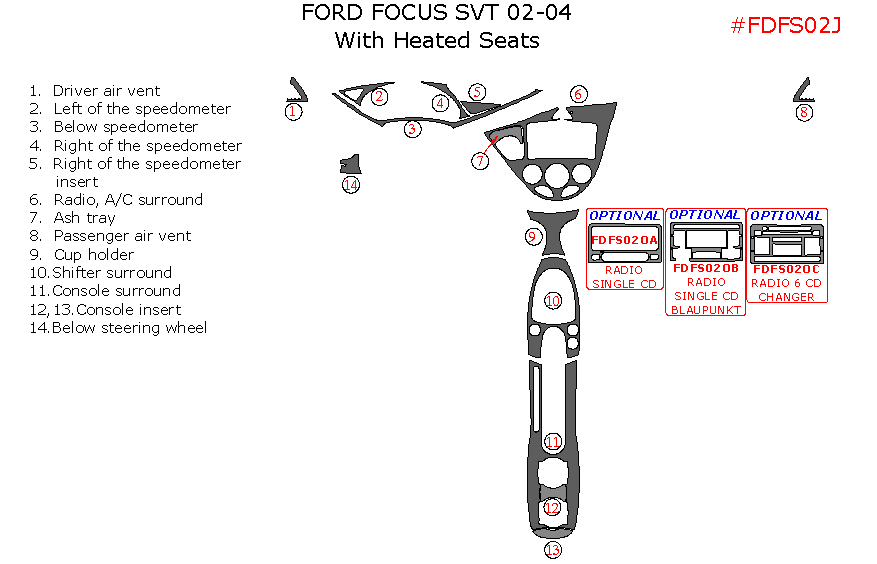 FORD FOCUS SVT 02-04
With Heated Seats

#FDFS02J

1. Driver air vent
2. Left of the speedometer
3. Below speedometer
4. Right of the speedometer
5. Right of the speedometer insert
6. Radio, A/C surround
7. Ash tray
8. Passenger air vent
9. Cup holder
10. Shifter surround
11. Console surround
12, 13. Console insert
14. Below steering wheel

1
2
3
4
5
6
7
8
14
9
10
11
12
13

OPTIONAL
FDFS020A
RADIO SINGLE CD

OPTIONAL
FDFS020B
RADIO SINGLE CD BLAUPUNKT

OPTIONAL
FDFS020C
RADIO 6 CD CHANGER