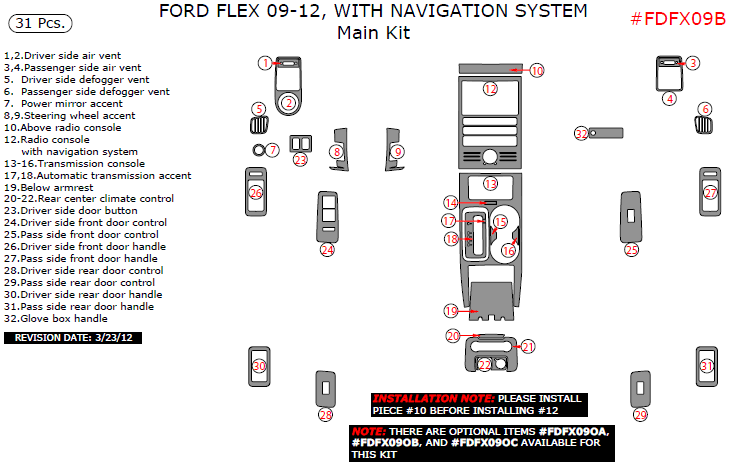 31 Pcs.

FORD FLEX 09-12, WITH NAVIGATION SYSTEM
Main Kit

#FDFX09B

1,2.Driver side air vent
3,4.Passenger side air vent
5. Driver side defogger vent
6. Passenger side defogger vent
7. Power mirror accent
8,9.Steering wheel accent
10.Above radio console
12.Radio console
with navigation system
13-16.Transmission console
17,18.Automatic transmission accent
19.Below armrest
20-22.Rear center climate control
23.Driver side door button
24.Driver side front door control
25.Pass side front door control
26.Driver side front door handle
27.Pass side front door handle
28.Driver side rear door control
29.Pass side rear door control
30.Driver side rear door handle
31.Pass side rear door handle
32.Glove box handle

REVISION DATE: 3/23/12

1 2 3 4 5 6 7 8 9 10 12 13 14 15 16 17 18 19 20 21 22 23 24 25 26 27 28 29 30 31 32

INSTALLATION NOTE: PLEASE INSTALL PIECE #10 BEFORE INSTALLING #12

NOTE: THERE ARE OPTIONAL ITEMS #FDFX09OA, #FDFX09OB, AND #FDFX09OC AVAILABLE FOR THIS KIT