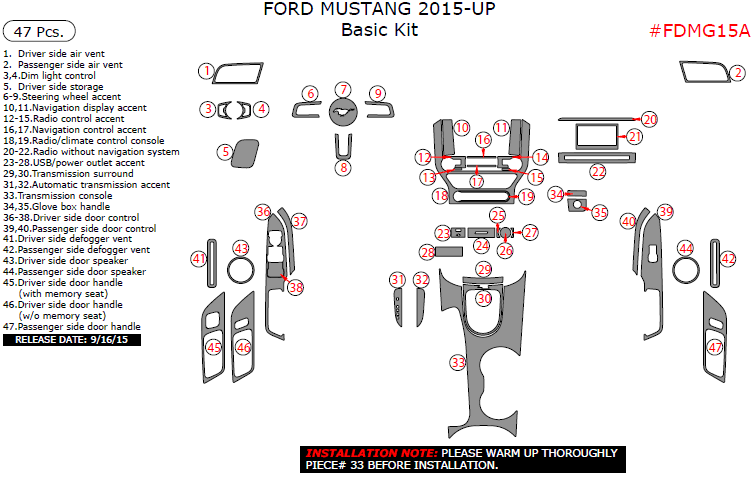 FORD MUSTANG 2015-UP
Basic Kit

47 Pcs.

#FDMG15A

1. Driver side air vent
2. Passenger side air vent
3,4.Dim light control
5. Driver side storage
6-9.Steering wheel accent
10,11.Navigation display accent
12-15.Radio control accent
16,17.Navigation control accent
18,19.Radio/climate control console
20-22.Radio without navigation system
23-28.USB/power outlet accent
29,30.Transmission surround
31,32.Automatic transmission accent
33.Transmission console
34,35.Glove box handle
36-38.Driver side door control
39,40.Passenger side door control
41.Driver side defogger vent
42.Passenger side defogger vent
43.Driver side door speaker
44.Passenger side door speaker
45.Driver side door handle (with memory seat)
46.Driver side door handle (w/o memory seat)
47.Passenger side door handle

RELEASE DATE: 9/16/15

1 2 3 4 5 6 7 8 9 10 11 12 13 14 15 16 17 18 19 20 21 22 23 24 25 26 27 28 29 30 31 32 33 34 35 36 37 38 39 40 41 42 43 44 45 46 47

INSTALLATION NOTE: PLEASE WARM UP THOROUGHLY PIECE# 33 BEFORE INSTALLATION.