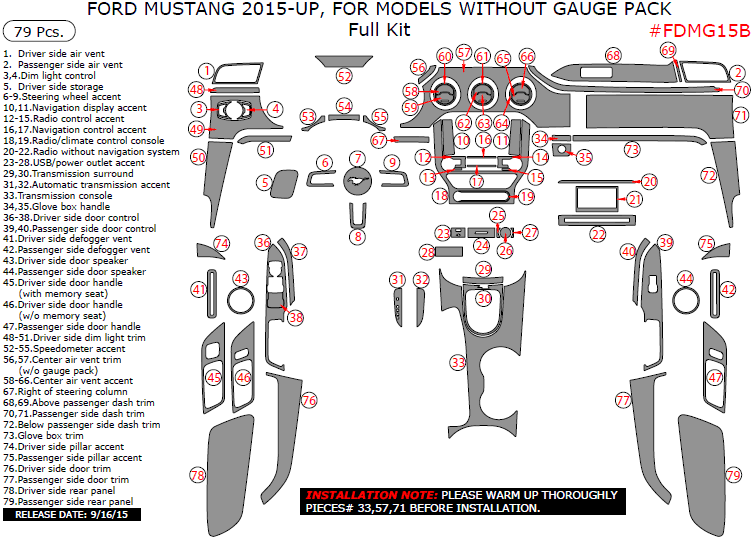 FORD MUSTANG 2015-UP, FOR MODELS WITHOUT GAUGE PACK
Full Kit

79 Pcs.

#FDMG15B

1. Driver side air vent
2. Passenger side air vent
3,4.Dim light control
5. Driver side storage
6-9.Steering wheel accent
10,11.Navigation display accent
12-15.Radio control accent
16,17.Navigation control accent
18,19.Radio/climate control console
20-22.Radio without navigation system
23-28.USB/power outlet accent
29,30.Transmission surround
31,32.Automatic transmission accent
33.Transmission console
34,35.Glove box handle
36-38.Driver side door control
39,40.Passenger side door control
41.Driver side defogger vent
42.Passenger side defogger vent
43.Driver side door speaker
44.Passenger side door speaker
45.Driver side door handle (with memory seat)
46.Driver side door handle (w/o memory seat)
47.Passenger side door handle
48-51.Driver side dim light trim
52-55.Speedometer accent
56,57.Center air vent trim (w/o gauge pack)
58-66.Center air vent accent
67.Right of steering column
68,69.Above passenger dash trim
70,71.Passenger side dash trim
72.Below passenger side dash trim
73.Glove box trim
74.Driver side pillar accent
75.Passenger side pillar accent
76.Driver side door trim
77.Passenger side door trim
78.Driver side rear panel
79.Passenger side rear panel

RELEASE DATE: 9/16/15

1 2 3 4 5 6 7 8 9 10 11 12 13 14 15 16 17 18 19 20 21 22 23 24 25 26 27 28 29 30 31 32 33 34 35 36 37 38 39 40 41 42 43 44 45 46 47 48 49 50 51 52 53 54 55 56 57 58 59 60 61 62 63 64 65 66 67 68 69 70 71 72 73 74 75 76 77 78 79

INSTALLATION NOTE: PLEASE WARM UP THOROUGHLY PIECES# 33,57,71 BEFORE INSTALLATION.