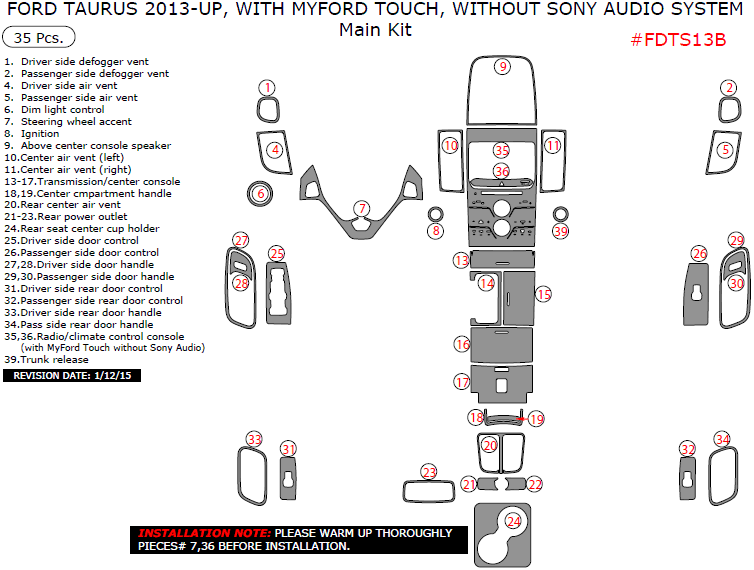 FORD TAURUS 2013-UP, WITH MYFORD TOUCH, WITHOUT SONY AUDIO SYSTEM
Main Kit

35 Pcs.

#FDTS13B

1. Driver side defogger vent
2. Passenger side defogger vent
4. Driver side air vent
5. Passenger side air vent
6. Dim light control
7. Steering wheel accent
8. Ignition
9. Above center console speaker
10.Center air vent (left)
11.Center air vent (right)
13-17.Transmission/center console
18,19.Center cmpartment handle
20.Rear center air vent
21-23.Rear power outlet
24.Rear seat center cup holder
25.Driver side door control
26.Passenger side door control
27,28.Driver side door handle
29,30.Passenger side door handle
31.Driver side rear door control
32.Passenger side rear door control
33.Driver side rear door handle
34.Pass side rear door handle
35,36.Radio/climate control console (with MyFord Touch without Sony Audio)
39.Trunk release

REVISION DATE: 1/12/15

1 2 4 5 6 7 8 9 10 11 35 36 39 13 14 15 16 17 18 19 20 21 22 23 24 25 26 27 28 29 30 31 32 33 34

INSTALLATION NOTE: PLEASE WARM UP THOROUGHLY PIECES# 7,36 BEFORE INSTALLATION.