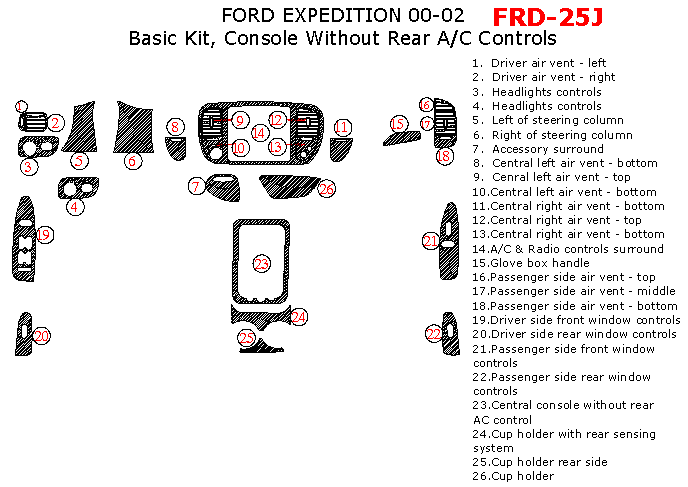 FORD EXPEDITION 00-02 FRD-25J
Basic Kit, Console Without Rear A/C Controls

1 2 3 4 5 6 7 8 9 10 11 12 13 14 15 16 17 18 19 20 21 22 23 24 25 26

1. Driver air vent - left
2. Driver air vent - right
3. Headlights controls
4. Headlights controls
5. Left of steering column
6. Right of steering column
7. Accessory surround
8. Central left air vent - bottom
9. Cenral left air vent - top
10.Central left air vent - bottom
11.Central right air vent - bottom
12.Central right air vent - top
13.Central right air vent - bottom
14.A/C & Radio controls surround
15.Glove box handle
16.Passenger side air vent - top
17.Passenger side air vent - middle
18.Passenger side air vent - bottom
19.Driver side front window controls
20.Driver side rear window controls
21.Passenger side front window controls
22.Passenger side rear window controls
23.Central console without rear AC control
24.Cup holder with rear sensing system
25.Cup holder rear side
26.Cup holder