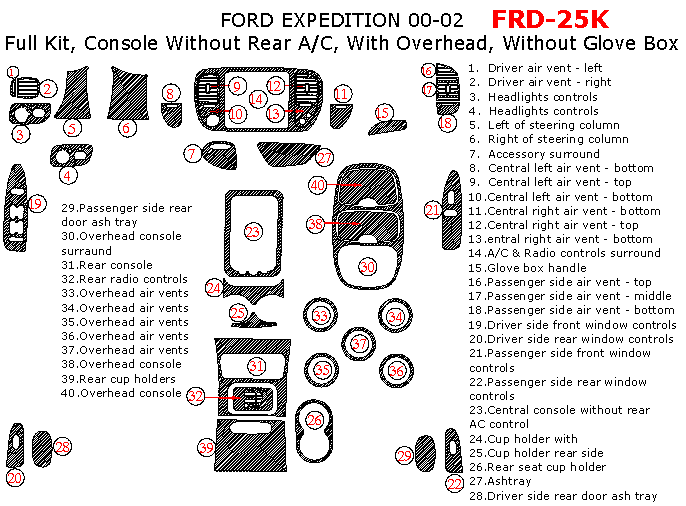 FORD EXPEDITION 00-02 FRD-25K
Full Kit, Console Without Rear A/C, With Overhead, Without Glove Box

1 2 3 4 5 6 7 8 9 10 11 12 13 14 15 16 17 18 19 20 21 22 23 24 25 26 27 28 29 30 31 32 33 34 35 36 37 38 39 40

1. Driver air vent - left
2. Driver air vent - right
3. Headlights controls
4. Headlights controls
5. Left of steering column
6. Right of steering column
7. Accessory surround
8. Central left air vent - bottom
9. Central left air vent - top
10.Central left air vent - bottom
11.Central right air vent - bottom
12.Central right air vent - top
13.entral right air vent - bottom
14.A/C & Radio controls surround
15.Glove box handle
16.Passenger side air vent - top
17.Passenger side air vent - middle
18.Passenger side air vent - bottom
19.Driver side front window controls
20.Driver side rear window controls
21.Passenger side front window controls
22.Passenger side rear window controls
23.Central console without rear AC control
24.Cup holder with
25.Cup holder rear side
26.Rear seat cup holder
27.Ashtray
28.Driver side rear door ash tray

29.Passenger side rear door ash tray
30.Overhead console surraund
31.Rear console
32.Rear radio controls
33.Overhead air vents
34.Overhead air vents
35.Overhead air vents
36.Overhead air vents
37.Overhead air vents
38.Overhead console
39.Rear cup holders
40.Overhead console