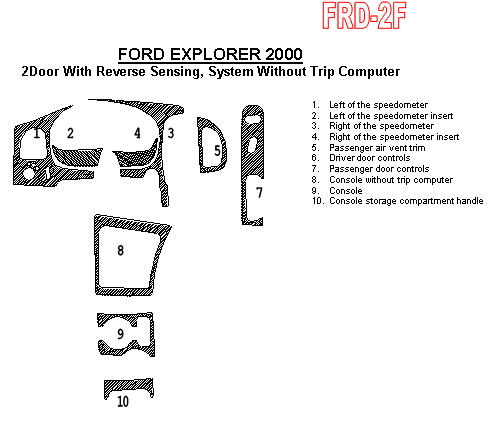 FRD-2F

FORD EXPLORER 2000
2Door With Reverse Sensing, System Without Trip Computer

1 2 4 3 5 7 8 9 10

1. Left of the speedometer
2. Left of the speedometer insert
3. Right of the speedometer
4. Right of the speedometer insert
5. Passenger air vent trim
6. Driver door controls
7. Passenger door controls
8. Console without trip computer
9. Console
10. Console storage compartment handle