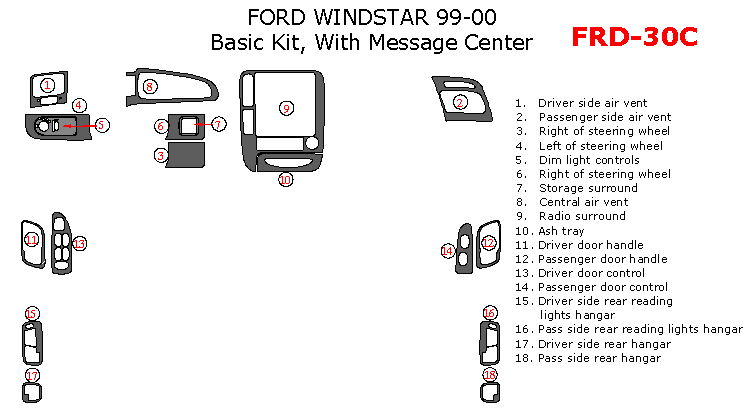 FORD WINDSTAR 99-00
Basic Kit, With Message Center

FRD-30C

1
4
5
8
6
7
3
9
10
2
11
13
14
12
15
17
16
18

1. Driver side air vent
2. Passenger side air vent
3. Right of steering wheel
4. Left of steering wheel
5. Dim light controls
6. Right of steering wheel
7. Storage surround
8. Central air vent
9. Radio surround
10. Ash tray
11. Driver door handle
12. Passenger door handle
13. Driver door control
14. Passenger door control
15. Driver side rear reading lights hangar
16. Pass side rear reading lights hangar
17. Driver side rear hangar
18. Pass side rear hangar