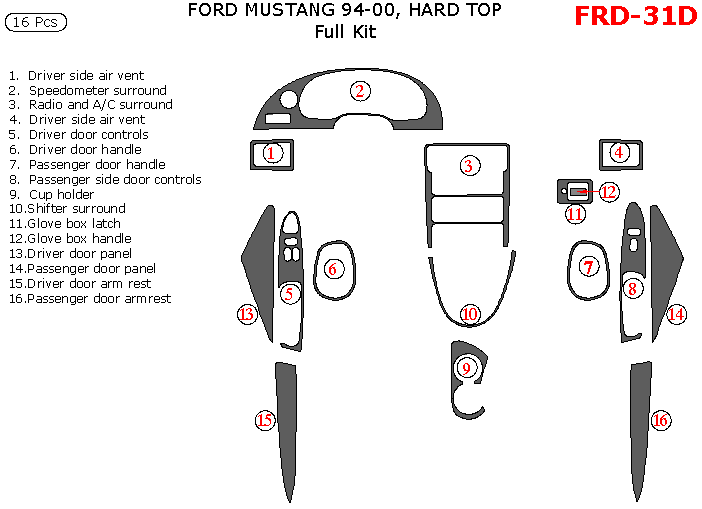 16 Pcs

FORD MUSTANG 94-00, HARD TOP
Full Kit

FRD-31D

1. Driver side air vent
2. Speedometer surround
3. Radio and A/C surround
4. Driver side air vent
5. Driver door controls
6. Driver door handle
7. Passenger door handle
8. Passenger side door controls
9. Cup holder
10.Shifter surround
11.Glove box latch
12.Glove box handle
13.Driver door panel
14.Passenger door panel
15.Driver door arm rest
16.Passenger door armrest

2
1
3
4
12
11
6
5
13
10
7
8
14
9
15
16