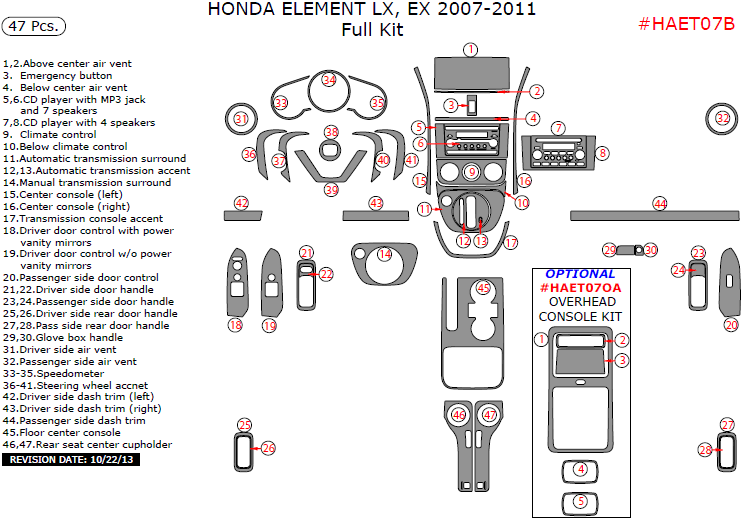 47 Pcs.

HONDA ELEMENT LX, EX 2007-2011
Full Kit

#HAET07B

1,2.Above center air vent
3. Emergency button
4. Below center air vent
5,6.CD player with MP3 jack and 7 speakers
7,8.CD player with 4 speakers
9. Climate control
10.Below climate control
11.Automatic transmission surround
12,13.Automatic transmission accent
14.Manual transmission surround
15.Center console (left)
16.Center console (right)
17.Transmission console accent
18.Driver door control with power vanity mirrors
19.Driver door control w/o power vanity mirrors
20.Passenger side door control
21,22.Driver side door handle
23,24.Passenger side door handle
25,26.Driver side rear door handle
27,28.Pass side rear door handle
29,30.Glove box handle
31.Driver side air vent
32.Passenger side air vent
33-35.Speedometer
36-41.Steering wheel accnet
42.Driver side dash trim (left)
43.Driver side dash trim (right)
44.Passenger side dash trim
45.Floor center console
46,47.Rear seat center cupholder

REVISION DATE: 10/22/13

1 2 3 4 5 6 7 8 9 10 11 12 13 14 15 16 17 18 19 20 21 22 23 24 25 26 27 28 29 30 31 32 33 34 35 36 37 38 39 40 41 42 43 44 45 46 47

OPTIONAL
#HAET07OA
OVERHEAD
CONSOLE KIT

1 2 3 4 5