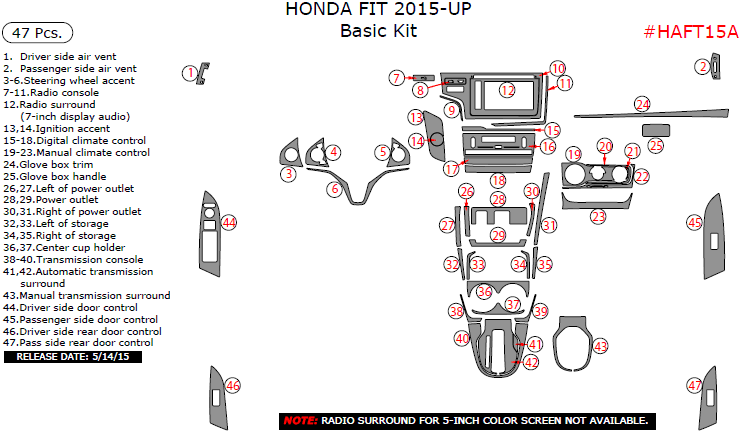 HONDA FIT 2015-UP
Basic Kit

47 Pcs.

#HAFT15A

1. Driver side air vent
2. Passenger side air vent
3-6.Steering wheel accent
7-11.Radio console
12.Radio surround (7-inch display audio)
13,14.Ignition accent
15-18.Digital climate control
19-23.Manual climate control
24.Glove box trim
25.Glove box handle
26,27.Left of power outlet
28,29.Power outlet
30,31.Right of power outlet
32,33.Left of storage
34,35.Right of storage
36,37.Center cup holder
38-40.Transmission console
41,42.Automatic transmission surround
43.Manual transmission surround
44.Driver side door control
45.Passenger side door control
46.Driver side rear door control
47.Pass side rear door control

RELEASE DATE: 5/14/15

1 2 3 4 5 6 7 8 9 10 11 12 13 14 15 16 17 18 19 20 21 22 23 24 25 26 27 28 29 30 31 32 33 34 35 36 37 38 39 40 41 42 43 44 45 46 47

NOTE: RADIO SURROUND FOR 5-INCH COLOR SCREEN NOT AVAILABLE.