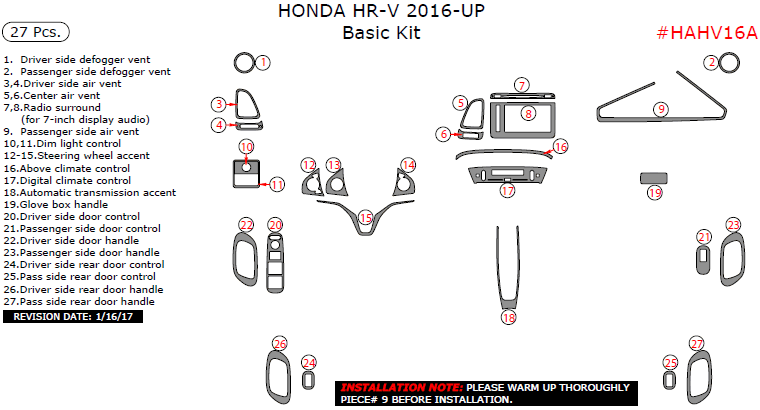 HONDA HR-V 2016-UP
Basic Kit

27 Pcs.

#HAHV16A

1. Driver side defogger vent
2. Passenger side defogger vent
3,4.Driver side air vent
5,6.Center air vent
7,8.Radio surround
(for 7-inch display audio)
9. Passenger side air vent
10,11.Dim light control
12-15.Steering wheel accent
16.Above climate control
17.Digital climate control
18.Automatic transmission accent
19.Glove box handle
20.Driver side door control
21.Passenger side door control
22.Driver side door handle
23.Passenger side door handle
24.Driver side rear door control
25.Pass side rear door control
26.Driver side rear door handle
27.Pass side rear door handle

REVISION DATE: 1/16/17

1 2 3 4 5 6 7 8 9 10 11 12 13 14 15 16 17 18 19 20 21 22 23 24 25 26 27

INSTALLATION NOTE: PLEASE WARM UP THOROUGHLY PIECE# 9 BEFORE INSTALLATION.