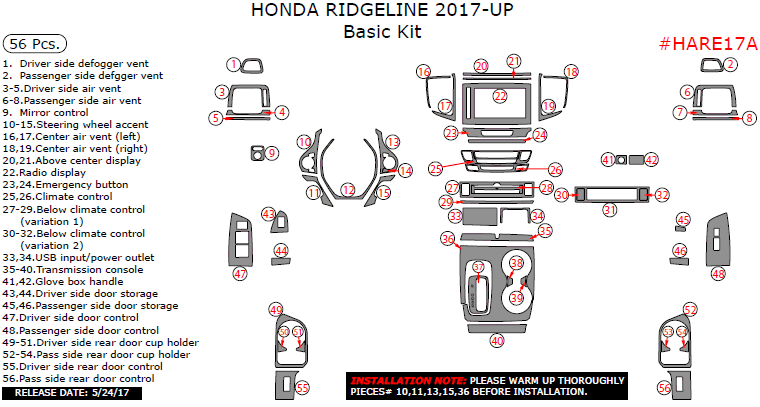 HONDA RIDGELINE 2017-UP
Basic Kit

#HARE17A

56 Pcs.

1. Driver side defogger vent
2. Passenger side defgger vent
3-5.Driver side air vent
6-8.Passenger side air vent
9. Mirror control
10-15.Steering wheel accent
16,17.Center air vent (left)
18,19.Center air vent (right)
20,21.Above center display
22.Radio display
23,24.Emergency button
25,26.Climate control
27-29.Below climate control (variation 1)
30-32.Below climate control (variation 2)
33,34.USB input/power outlet
35-40.Transmission console
41,42.Glove box handle
43,44.Driver side door storage
45,46.Passenger side door storage
47.Driver side door control
48.Passenger side door control
49-51.Driver side rear door cup holder
52-54.Pass side rear door cup holder
55.Driver side rear door control
56.Pass side rear door control

RELEASE DATE: 5/24/17

1 2 3 4 5 6 7 8 9 10 11 12 13 14 15 16 17 18 19 20 21 22 23 24 25 26 27 28 29 30 31 32 33 34 35 36 37 38 39 40 41 42 43 44 45 46 47 48 49 50 51 52 53 54 55 56

INSTALLATION NOTE: PLEASE WARM UP THOROUGHLY PIECES# 10,11,13,15,36 BEFORE INSTALLATION.